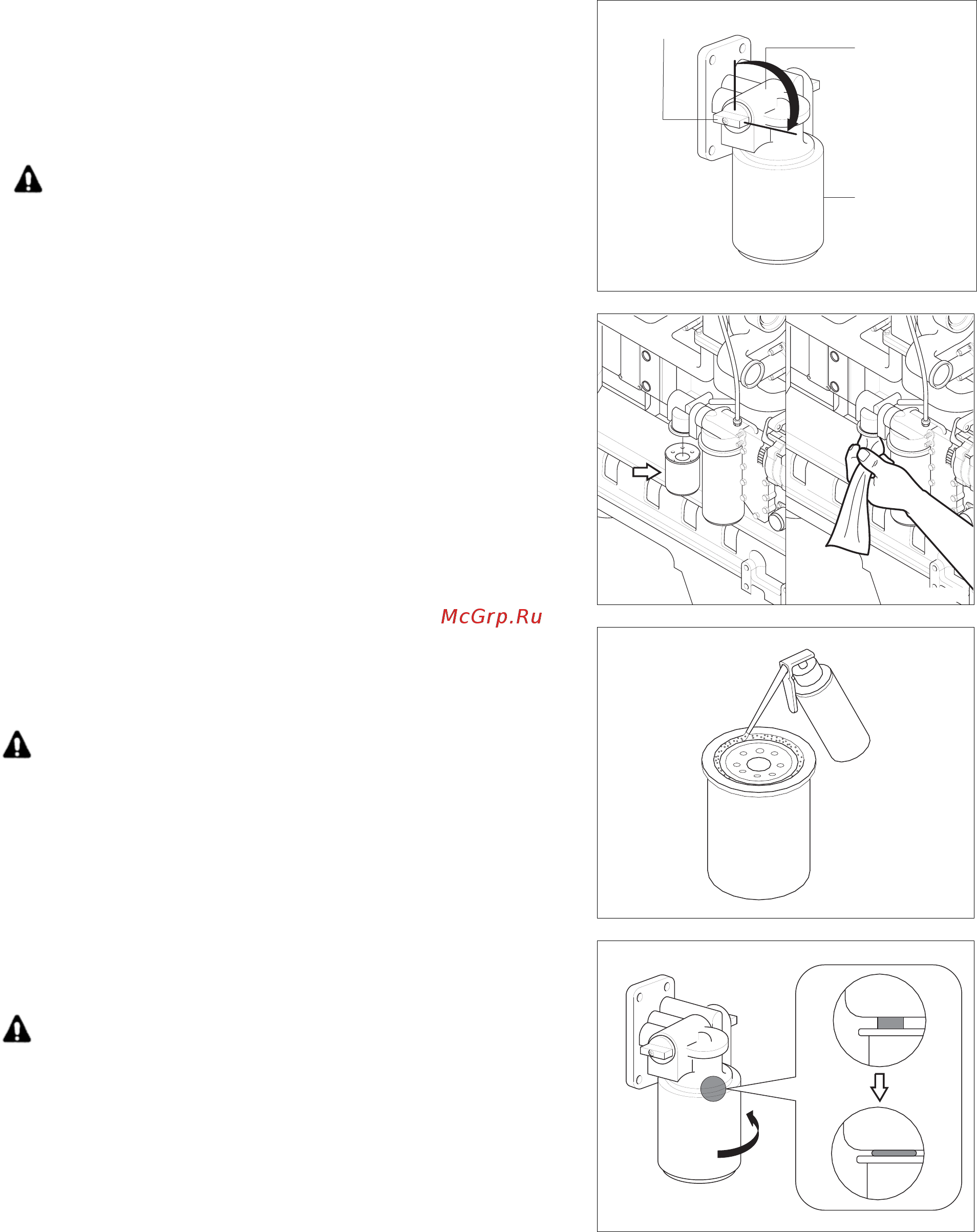 McGrp.Ru