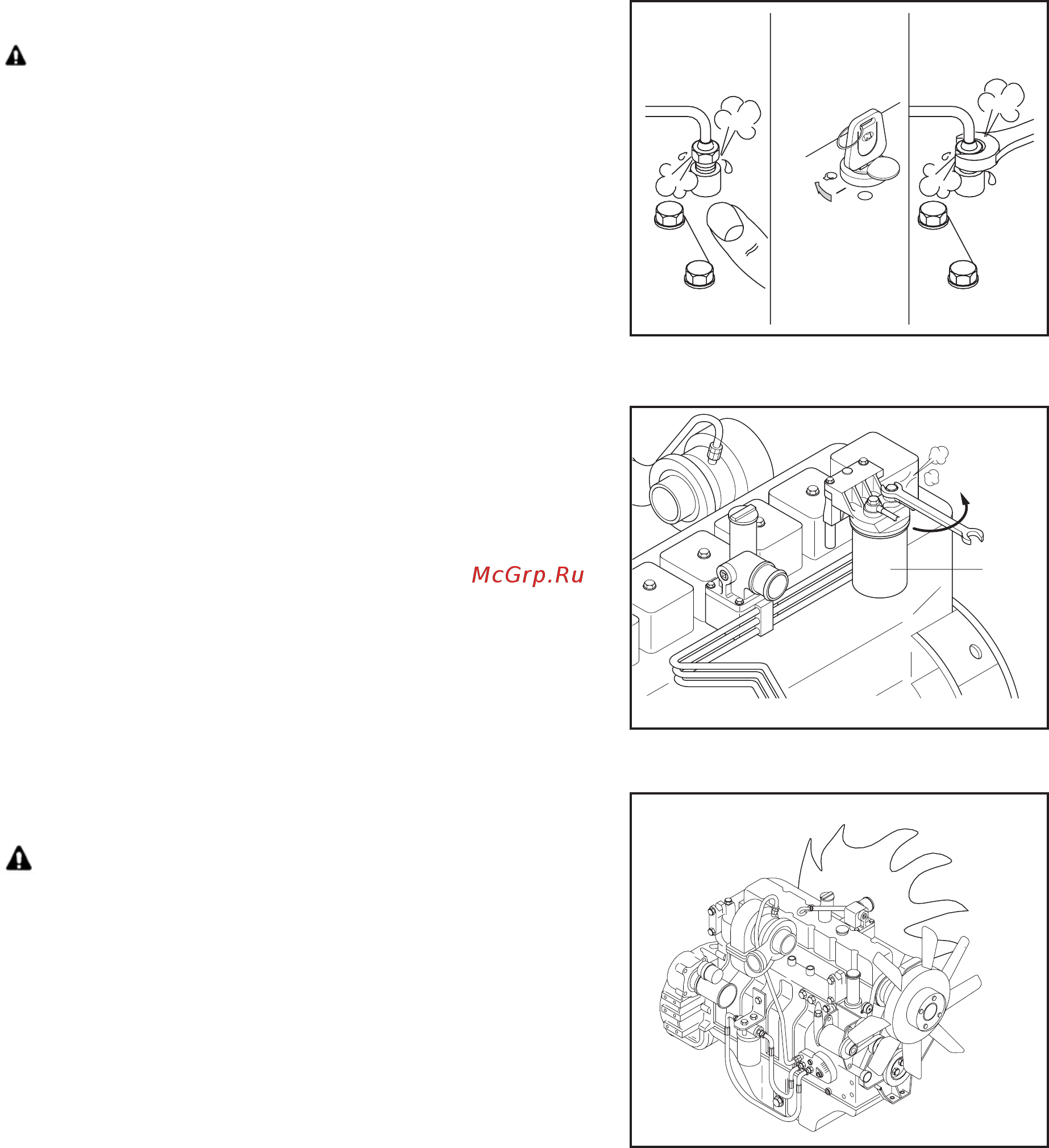 McGrp.Ru