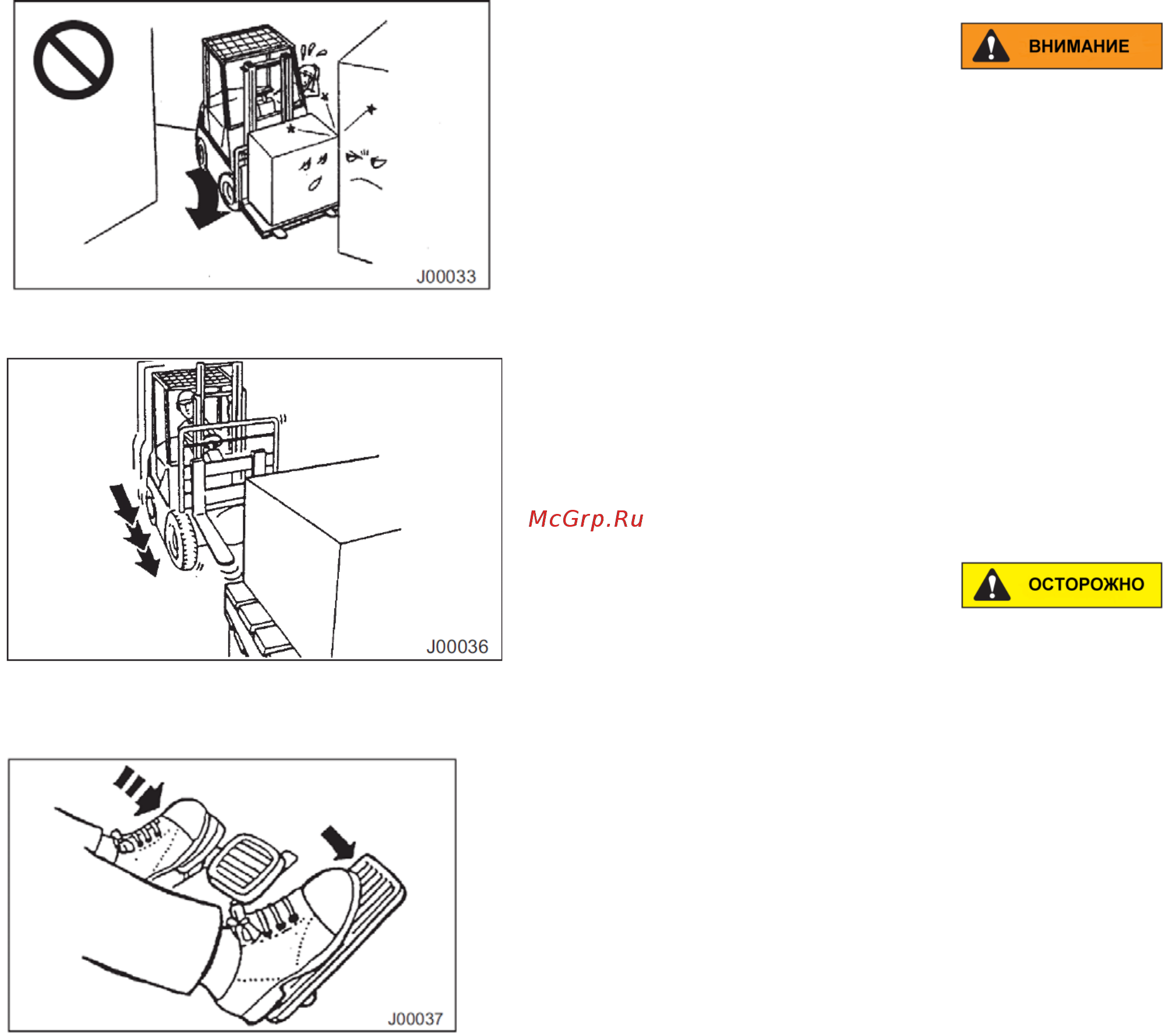 J00033

ВНИМАНИЕ

J00036

McGrp.Ru

ОСТОРОЖНО

J00037