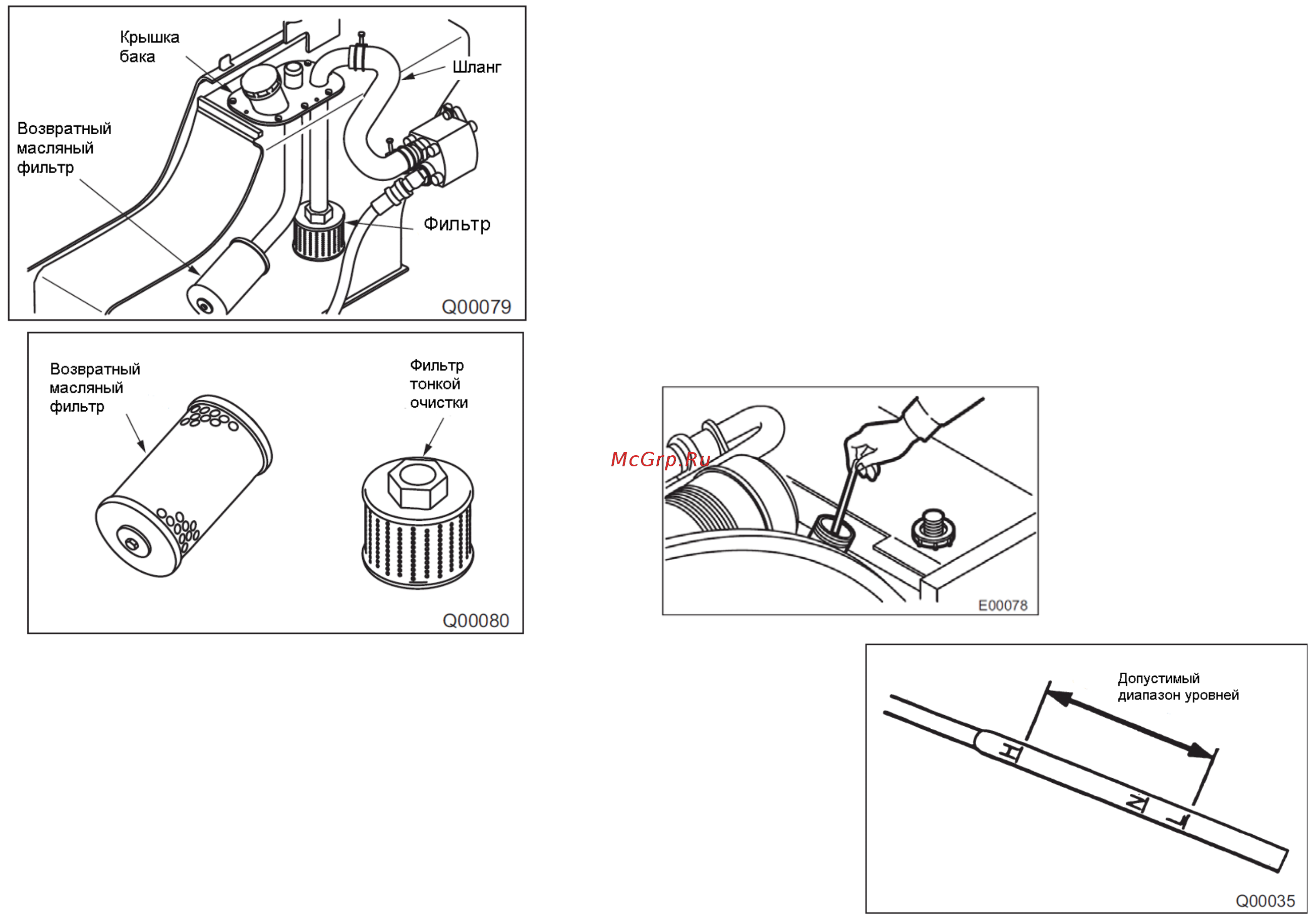 Крышка бака

Шланг

Возвратный масляный фильтр

Фильтр

Q00079

Возвратный масляный фильтр

Фильтр тонкой очистки

Q00080

McGrp.Ru

E00078

Допустимый диапазон уровней

H

N

L

Q00035