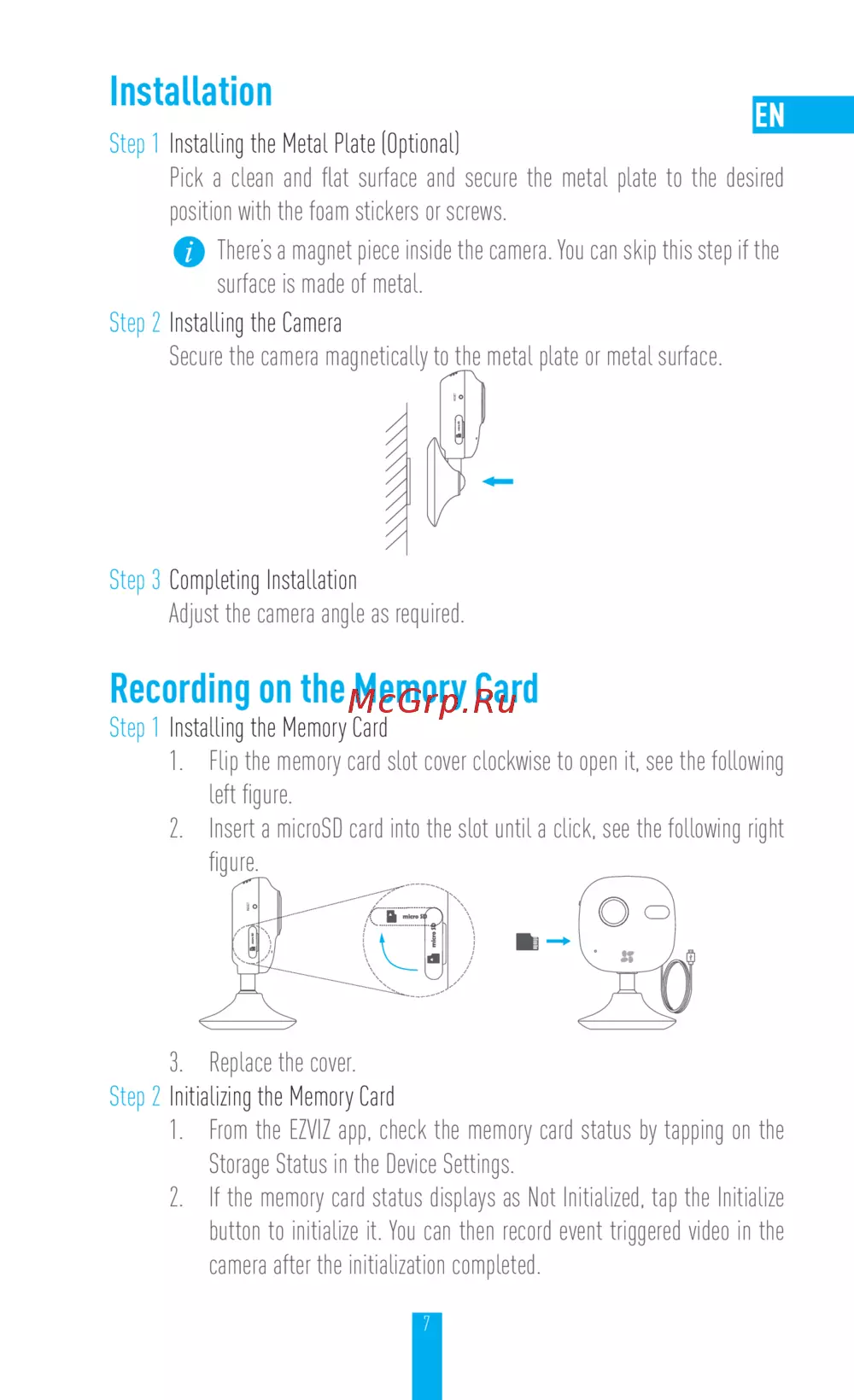 Installation

EN

Step 1 Installing the Metal Plate (Optional)

Pick a clean and flat surface and secure the metal plate to the desired position with the foam stickers or screws.

There's a magnet piece inside the camera. You can skip this step if the surface is made of metal.

Step 2 Installing the Camera

Secure the camera magnetically to the metal plate or metal surface.

Step 3 Completing Installation

Adjust the camera angle as required.

Recording on the Memory Card

McGrp.Ru

Step 1 Installing the Memory Card

1. Flip the memory card slot cover clockwise to open it, see the following left figure.

2. Insert a microSD card into the slot until a click, see the following right figure.

micro SD

micro SD

3. Replace the cover.

Step 2 Initializing the Memory Card

1. From the EZVIZ app, check the memory card status by tapping on the Storage Status in the Device Settings.

2. If the memory card status displays as Not Initialized, tap the Initialize button to initialize it. You can then record event triggered video in the camera after the initialization completed.

7