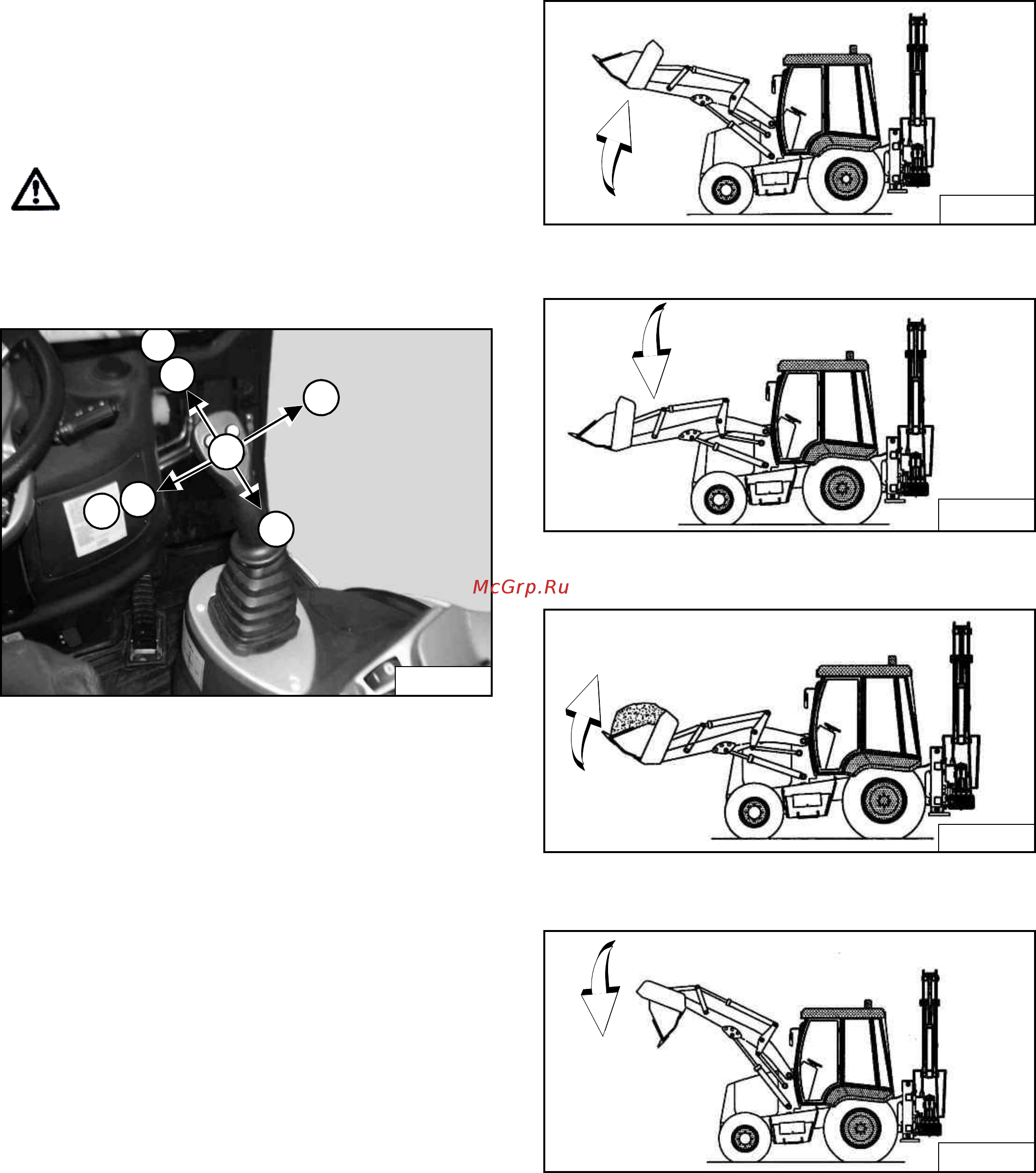 McGrp.Ru