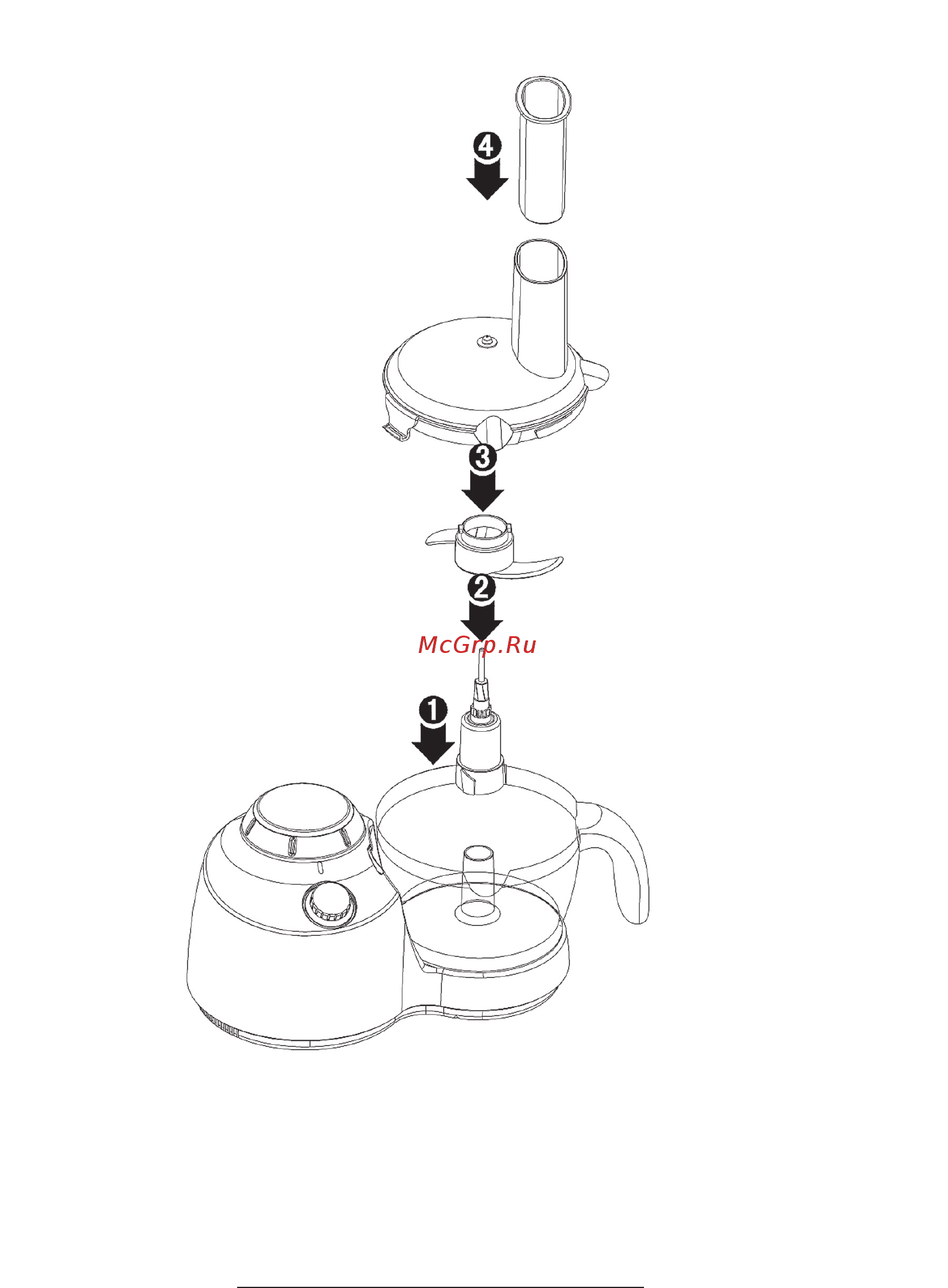 4
3
2
McGrp.Ru
1