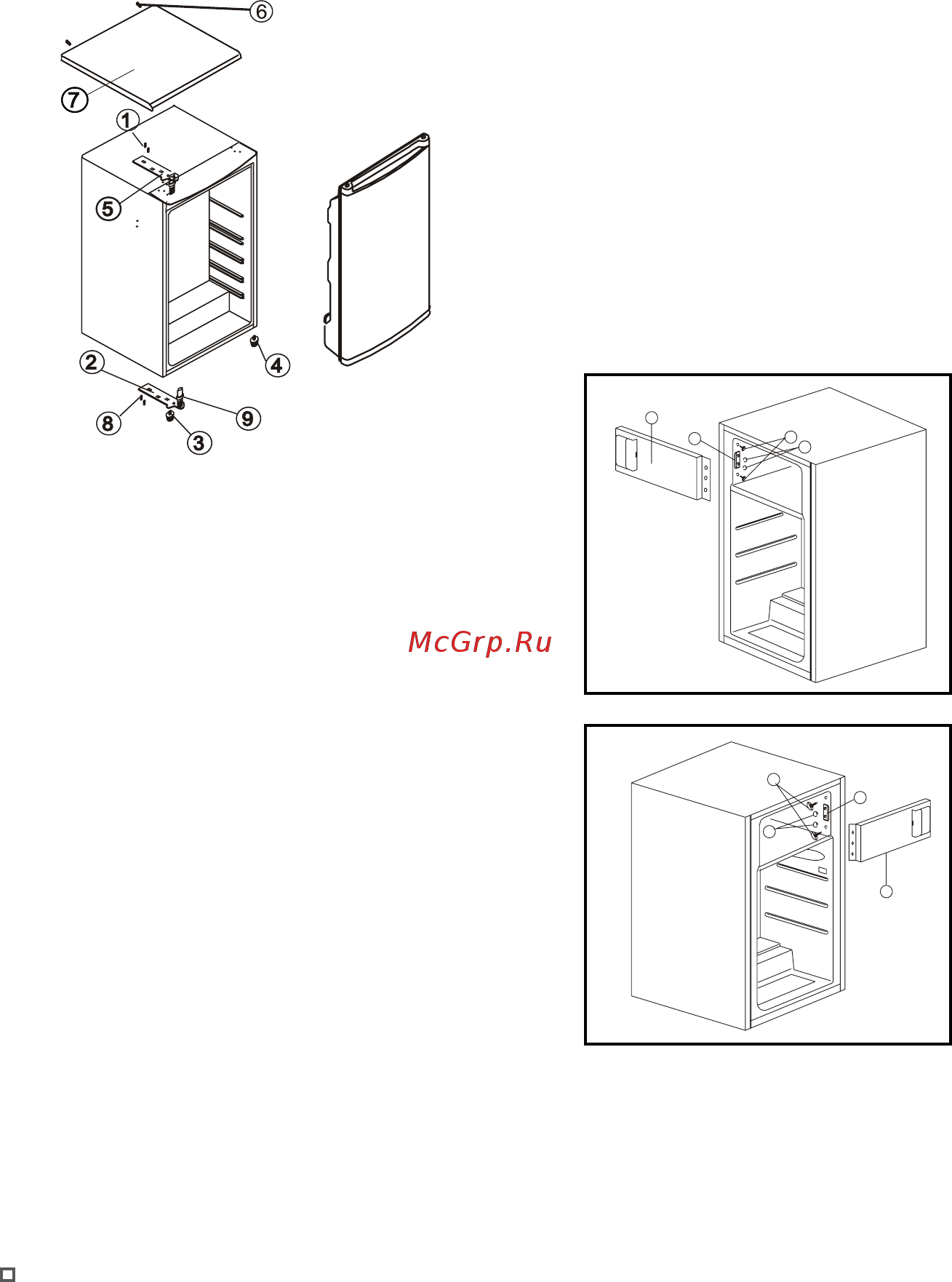 6
7
1
5
4
2
9
8
3

McGrp.Ru