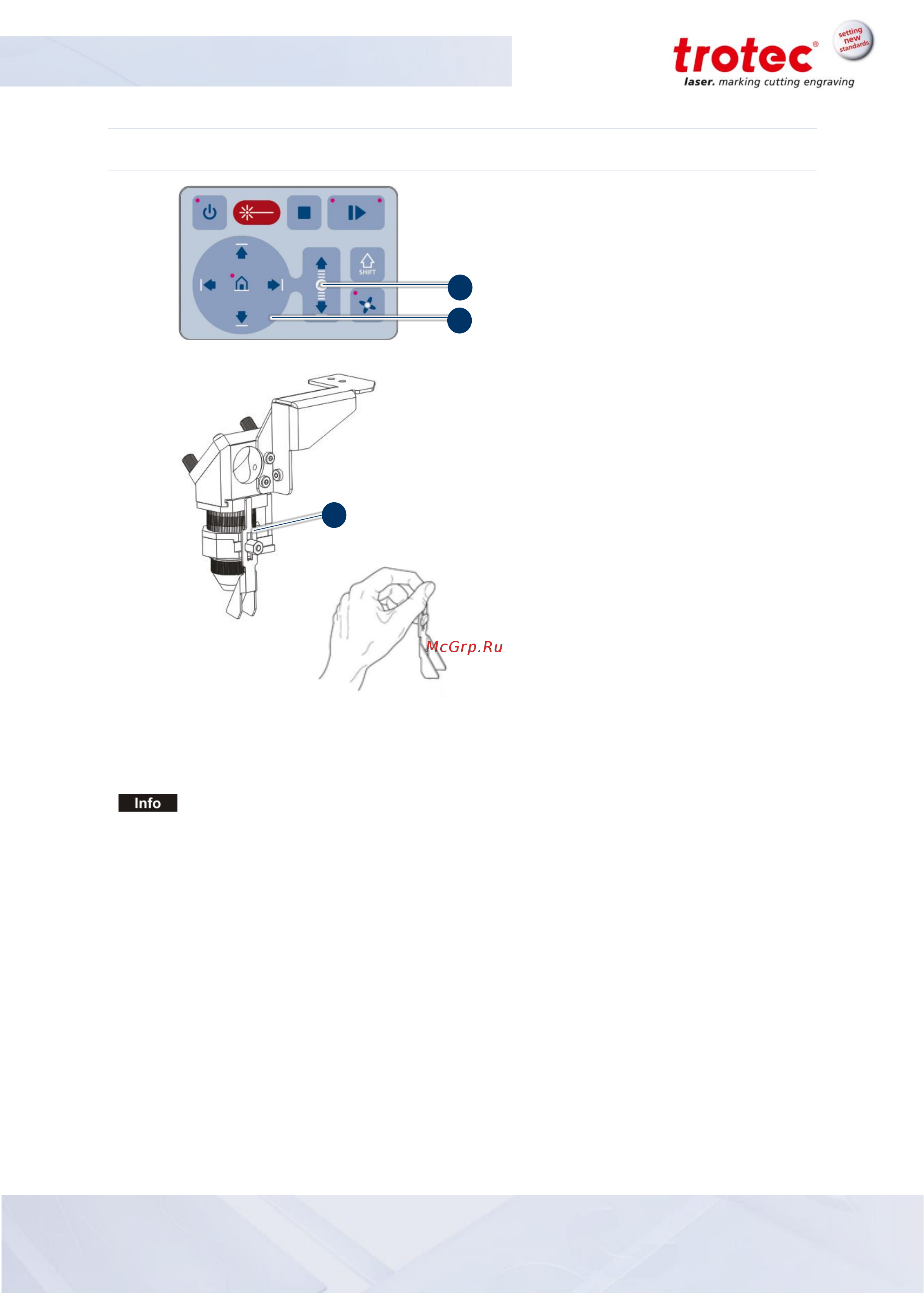 trotec®
setting new standards
laser. marking cutting engraving

SHIFT

McGrp.Ru

Info