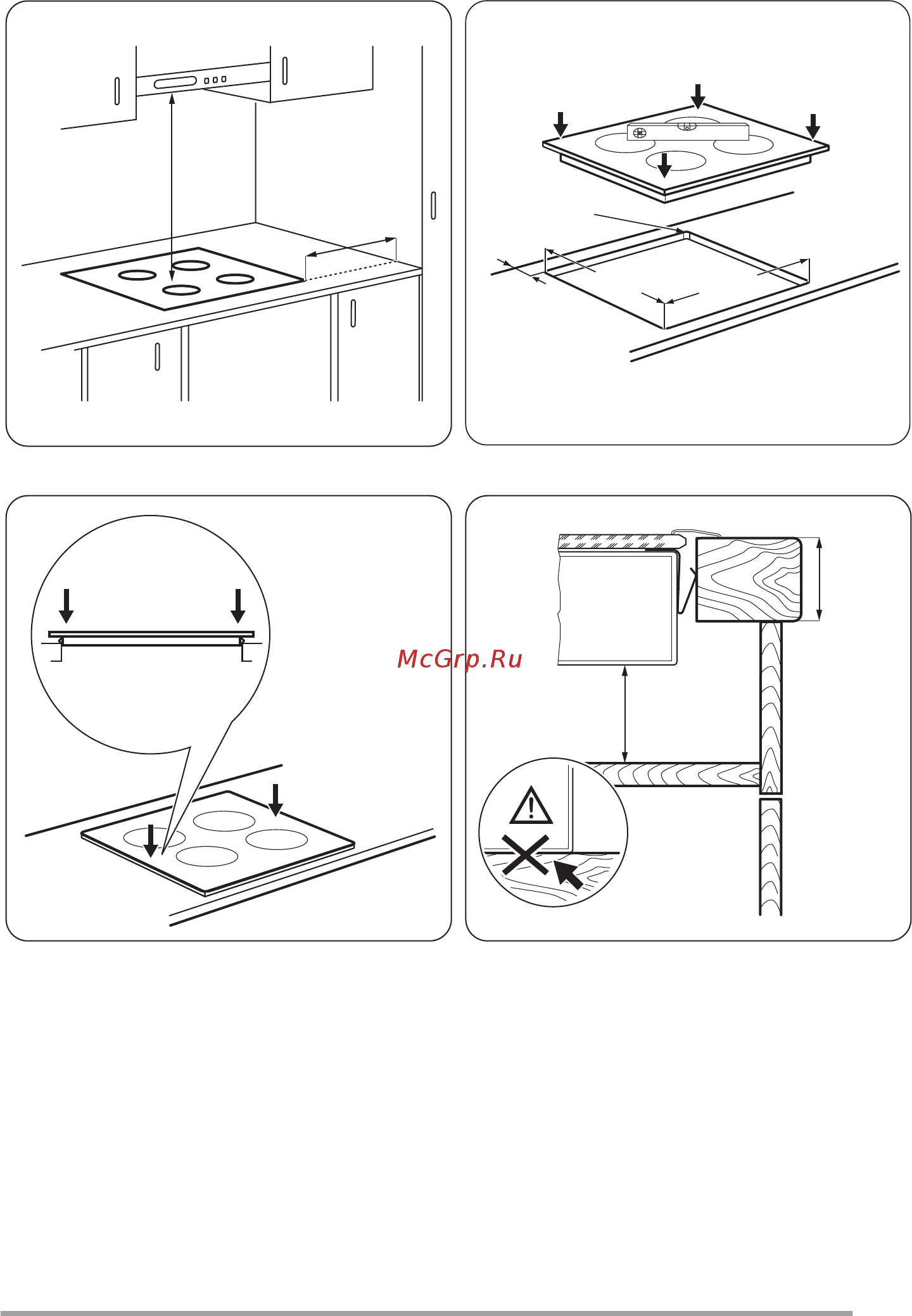 McGrp.Ru