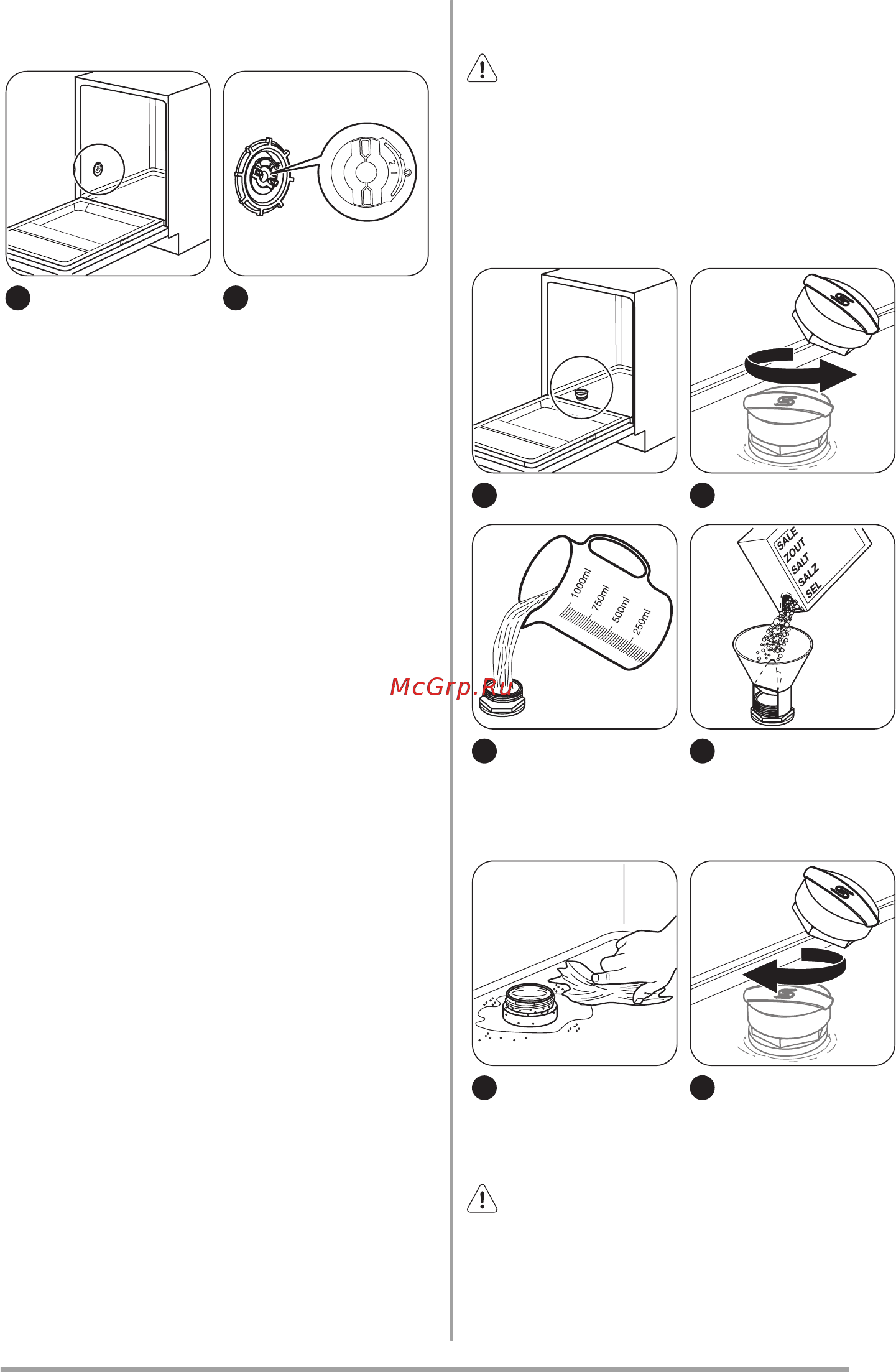 2 1

1000ml 750ml 500ml 250ml

SALE ZOUT SALT SALZ SEL

McGrp.Ru