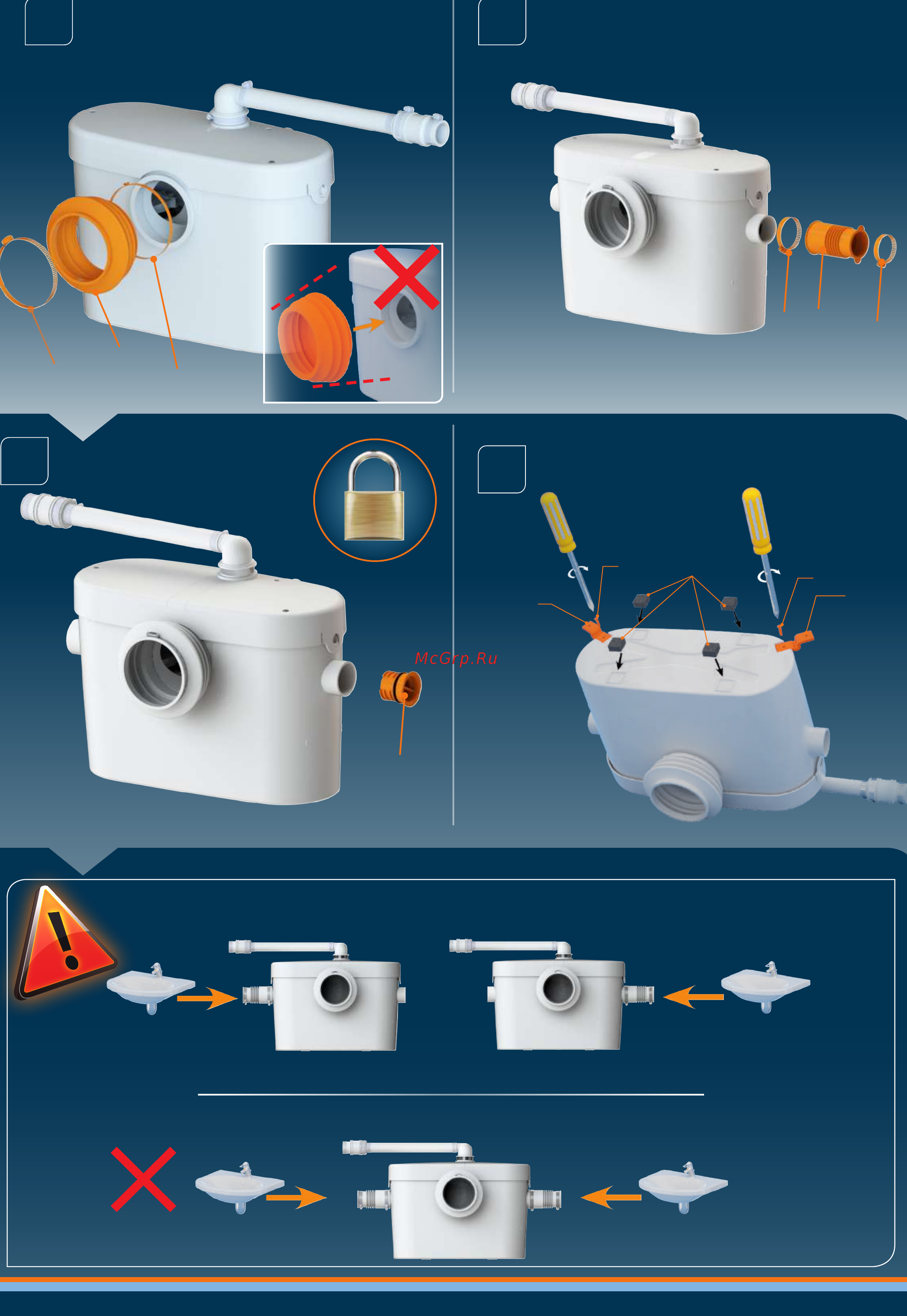 McGrp.Ru