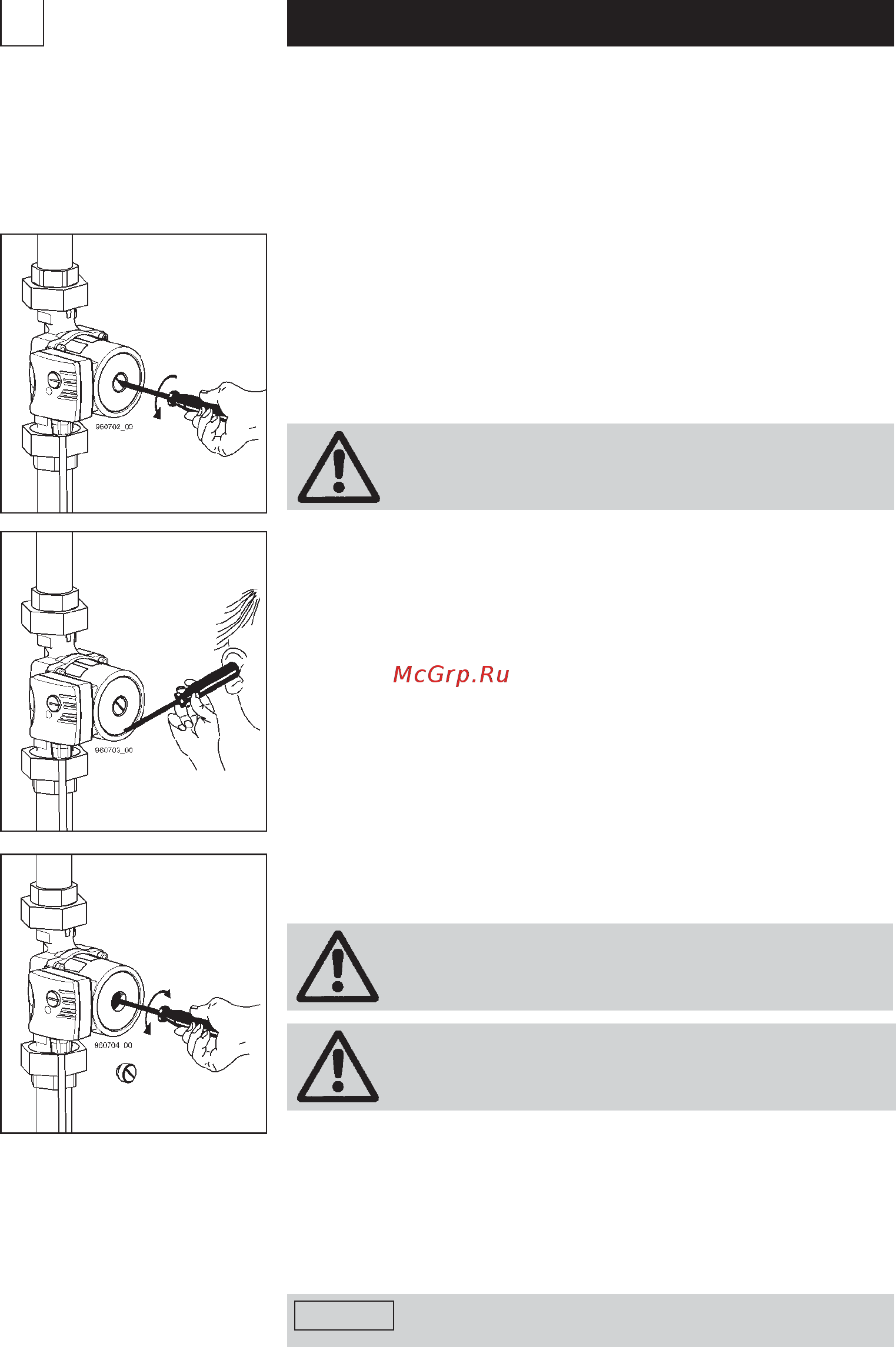 960702_00

960703_00

McGrp.Ru

960704_00