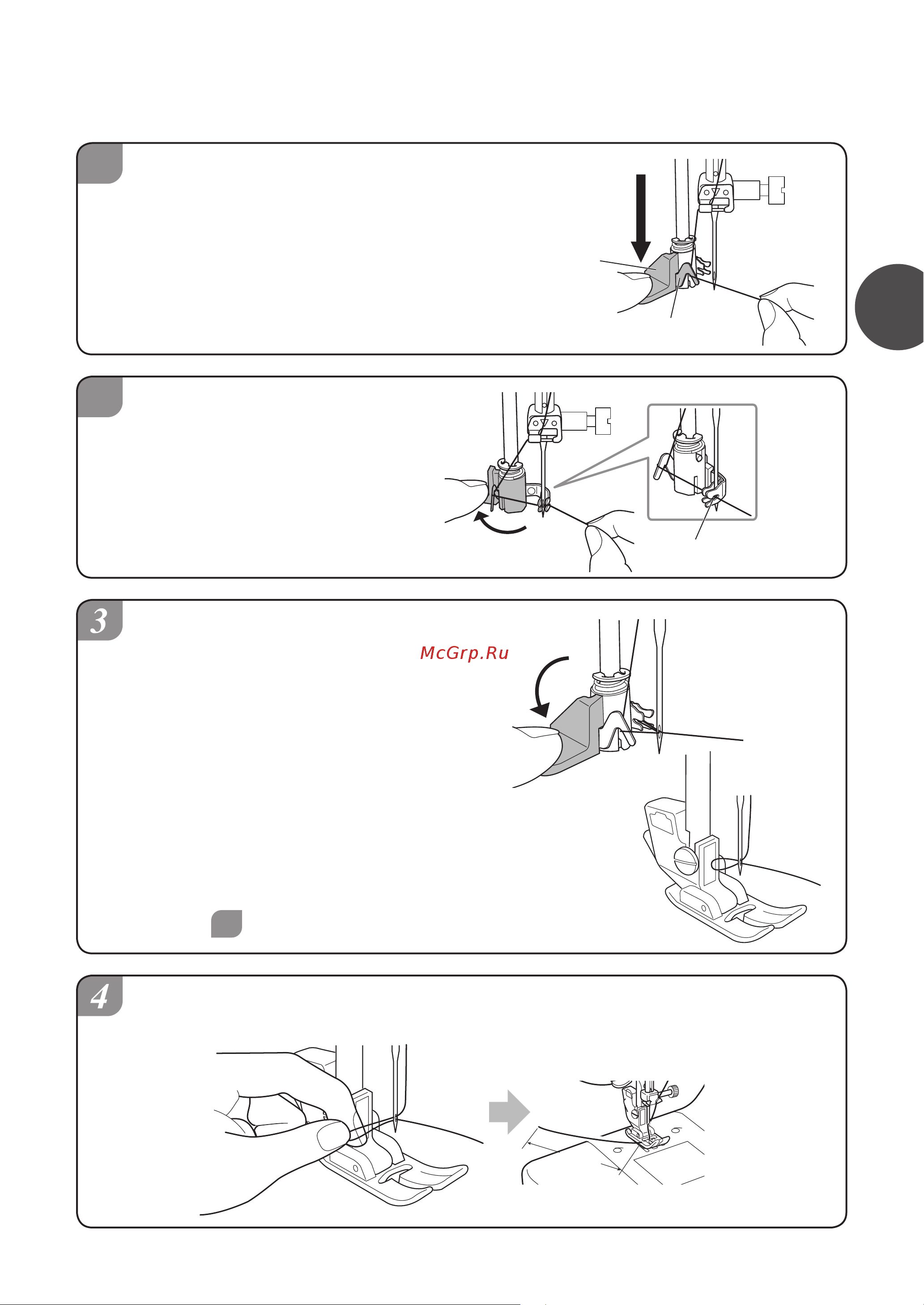 3

McGrp.Ru

4