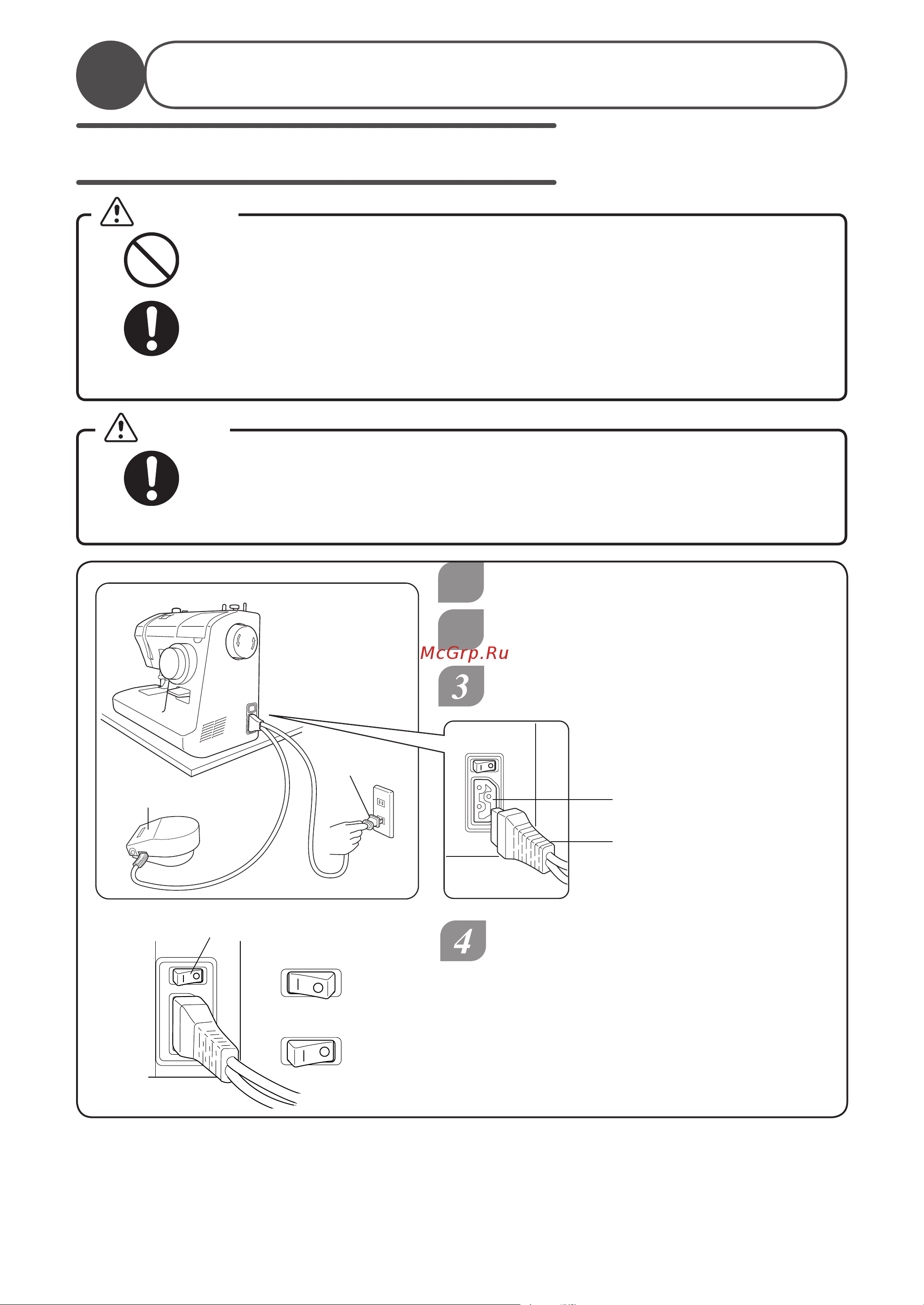 McGrp.Ru

3

4