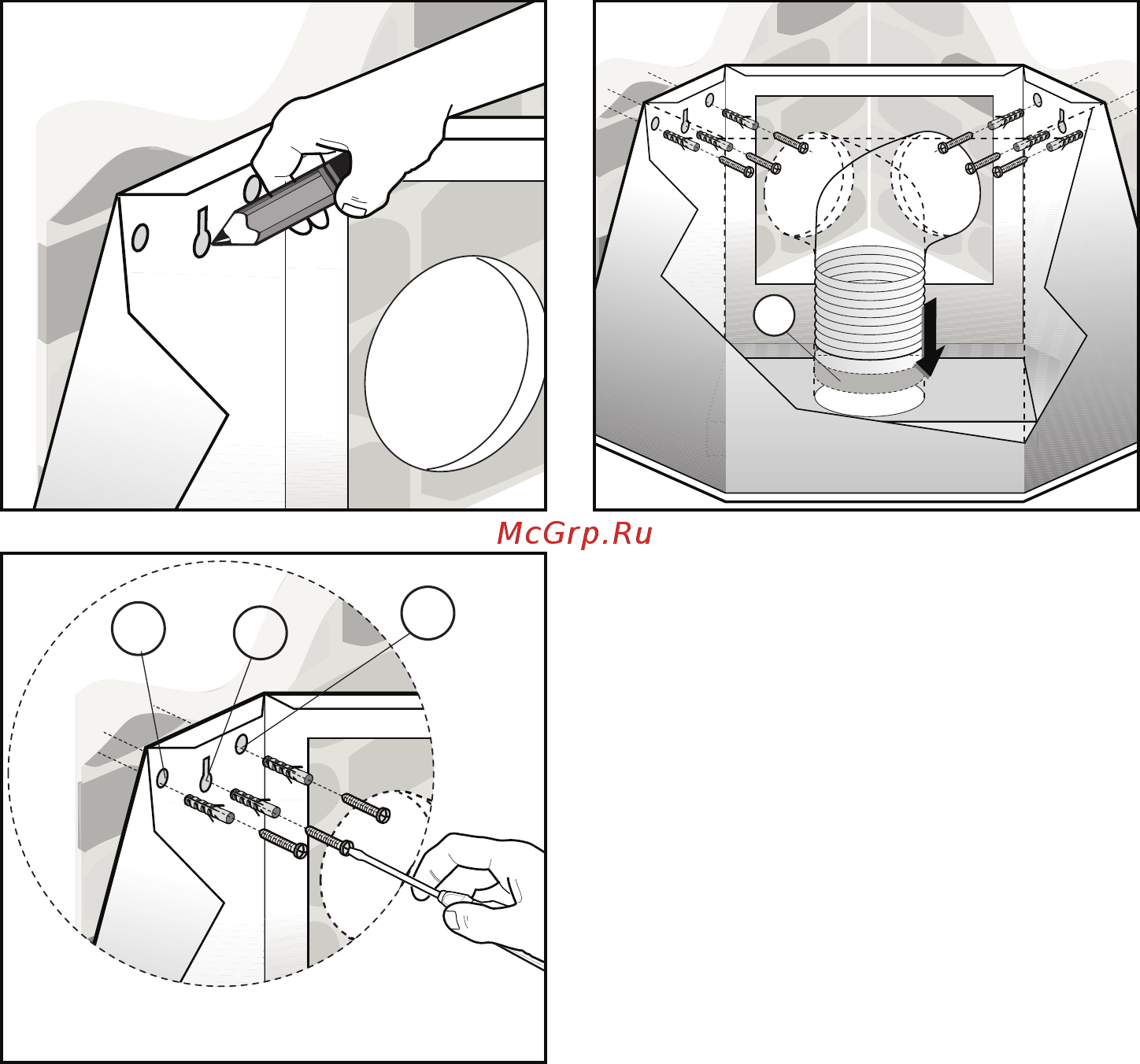 McGrp.Ru