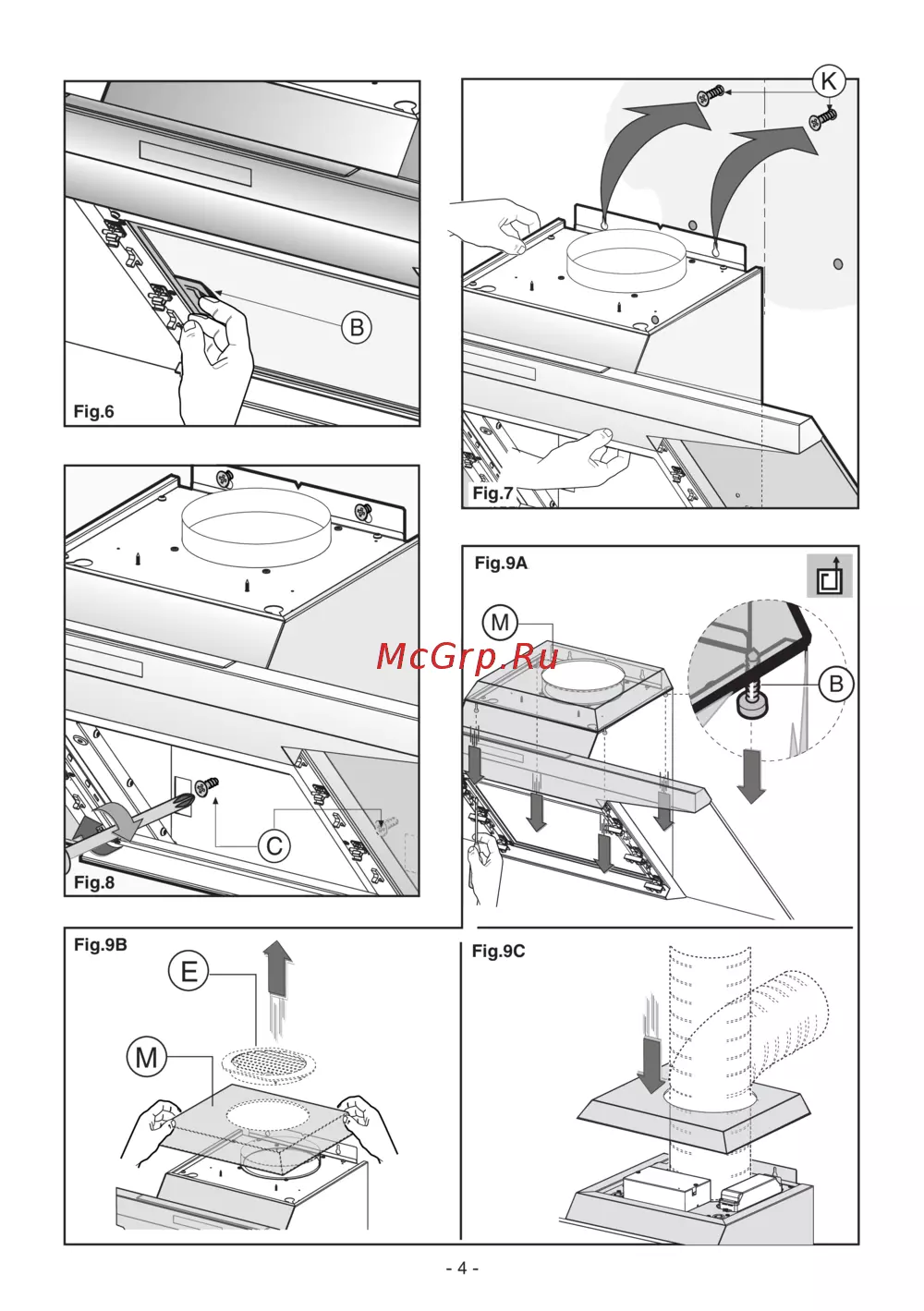 B
Fig.6

K
Fig.7

C
Fig.8

Fig.9A
M
B

McGrp.Ru

Fig.9B
E
M

Fig.9C

- 4 -