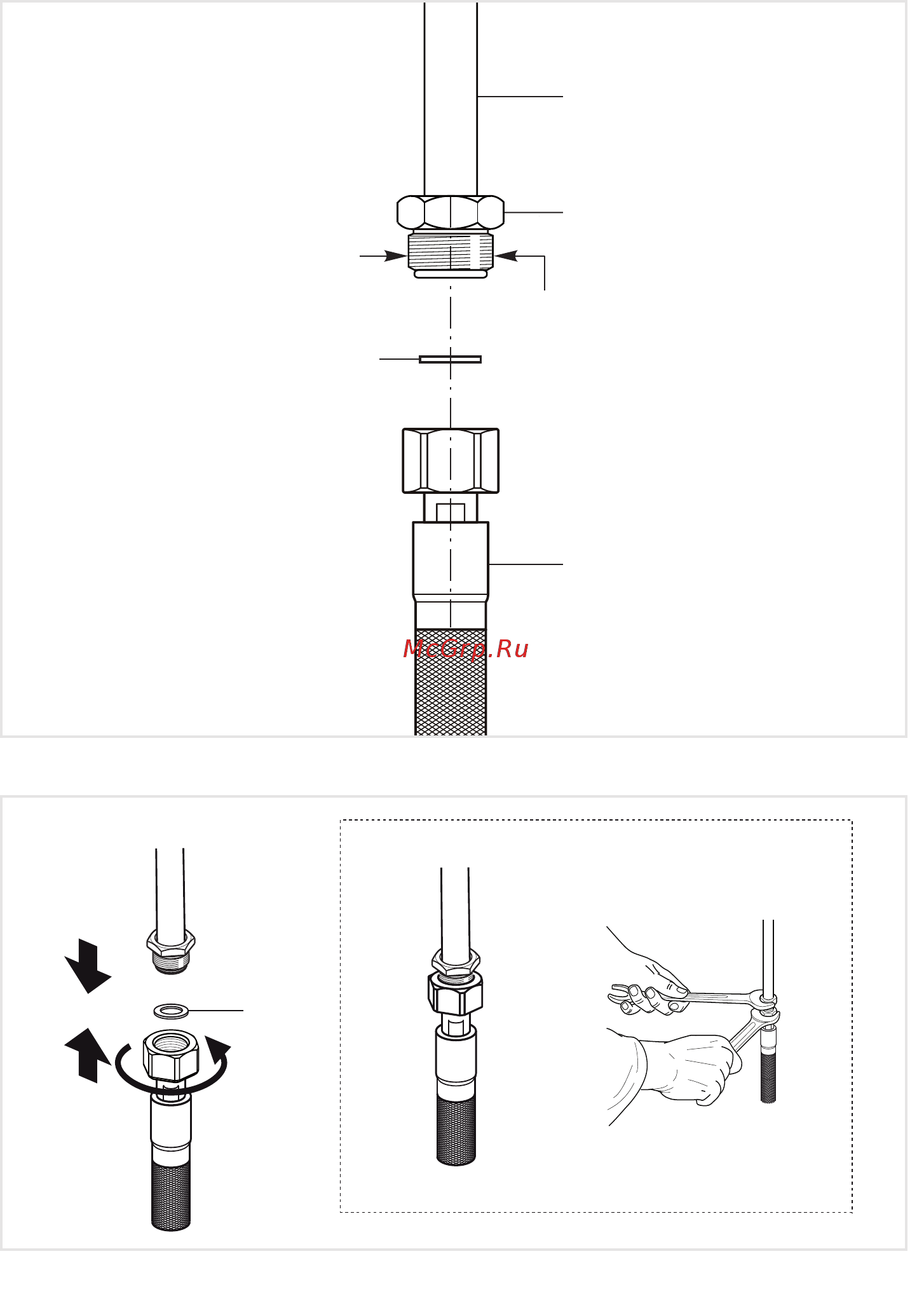 McGrp.Ru