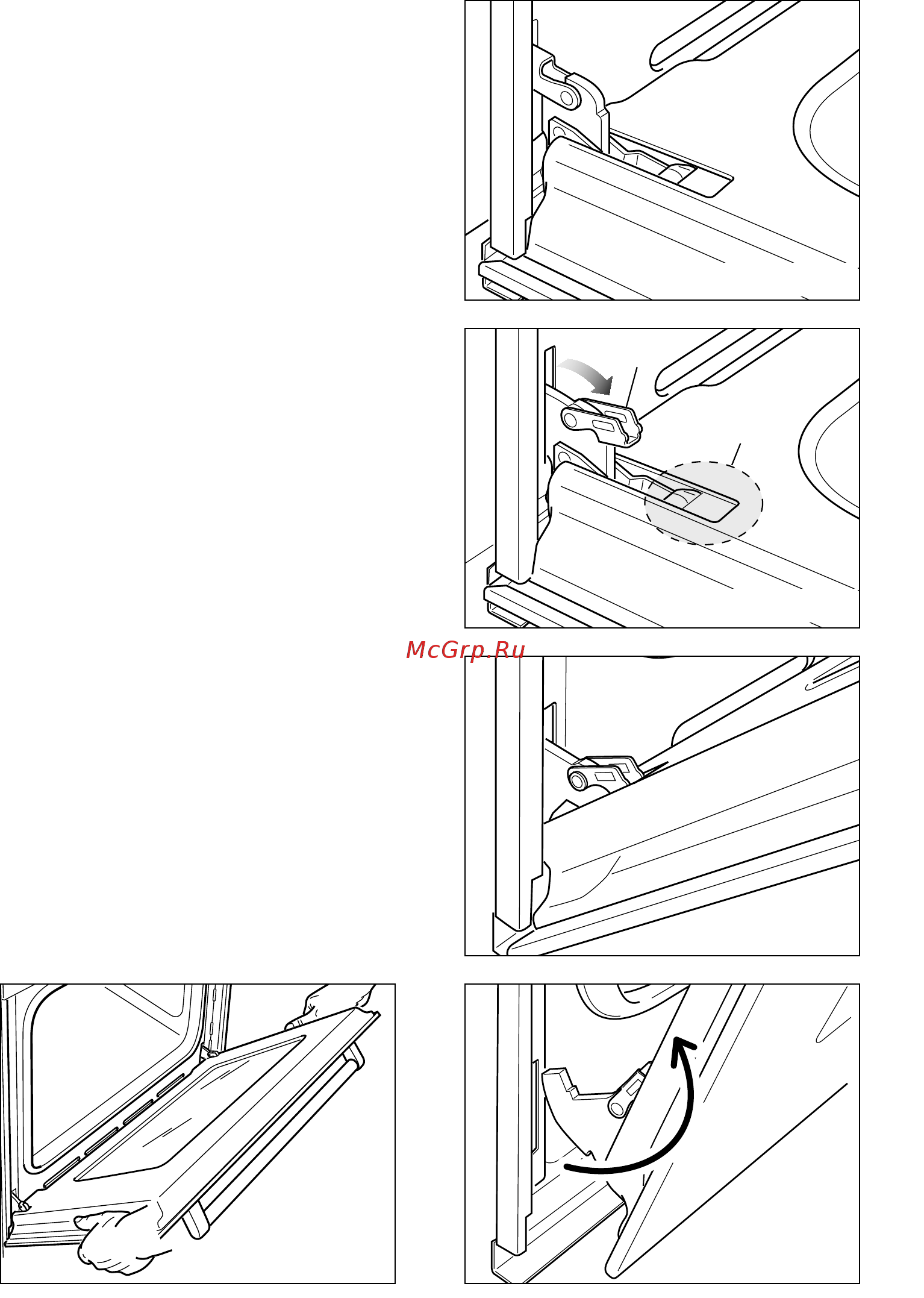 McGrp.Ru