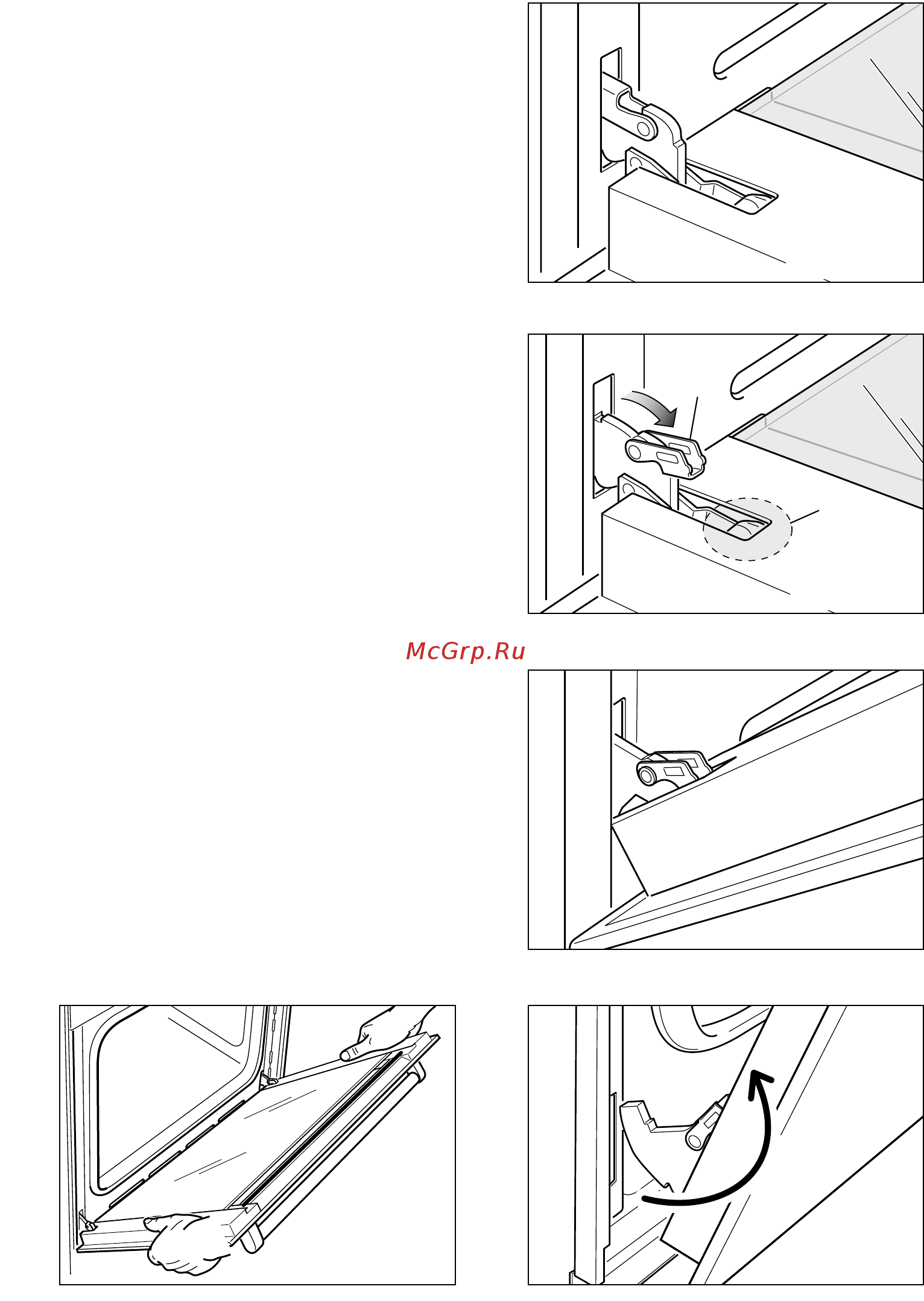 McGrp.Ru