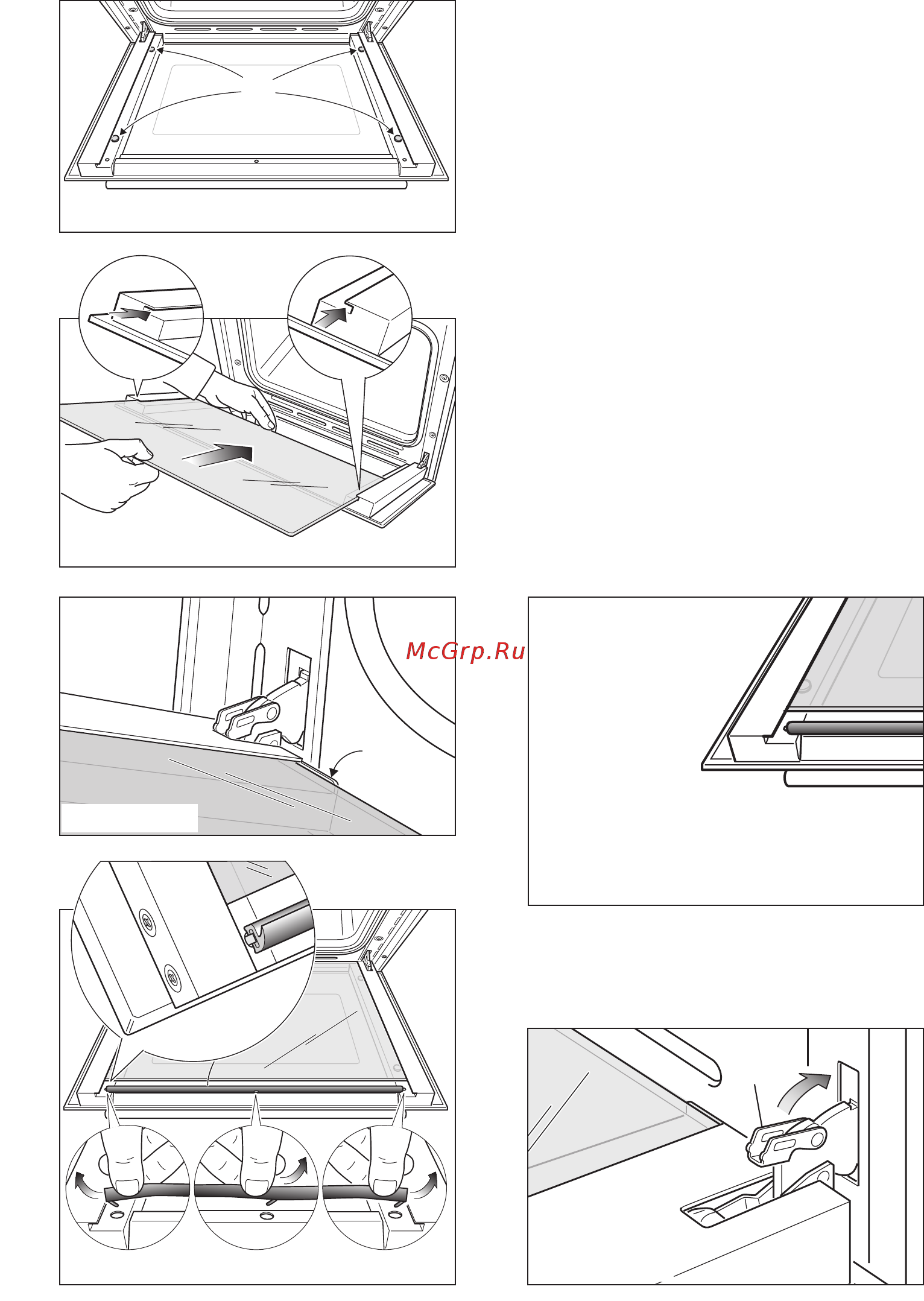 McGrp.Ru