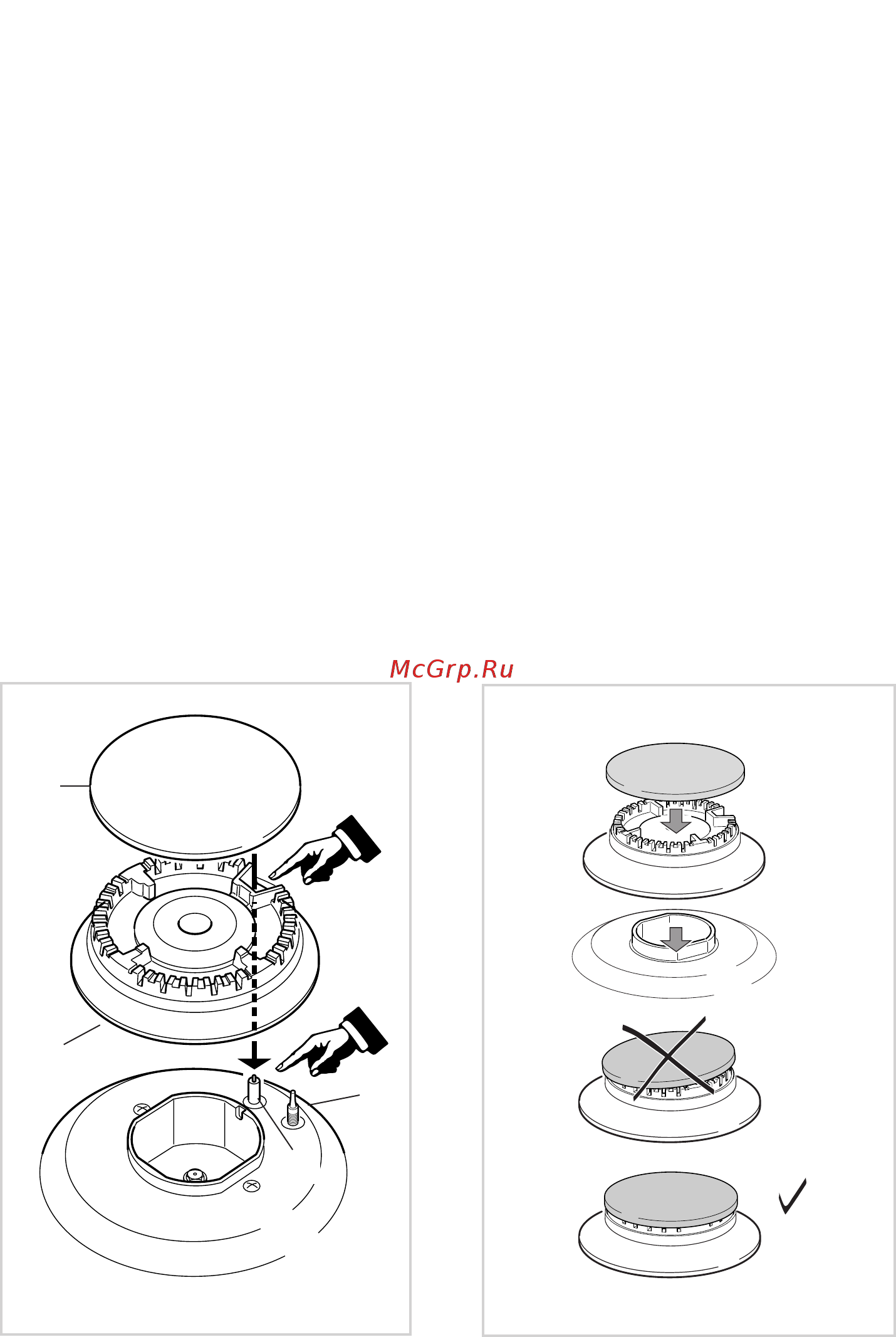 McGrp.Ru