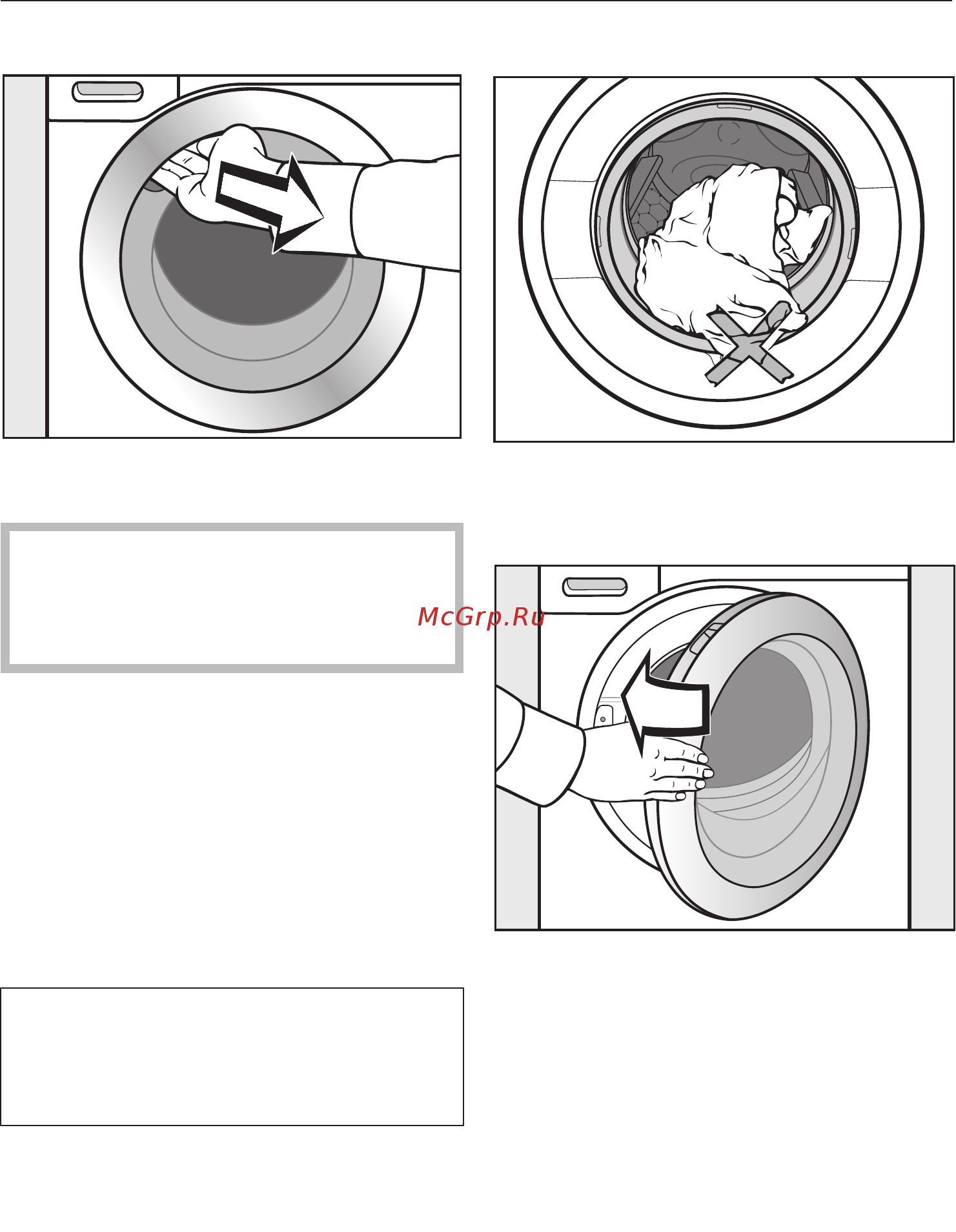 McGrp.Ru