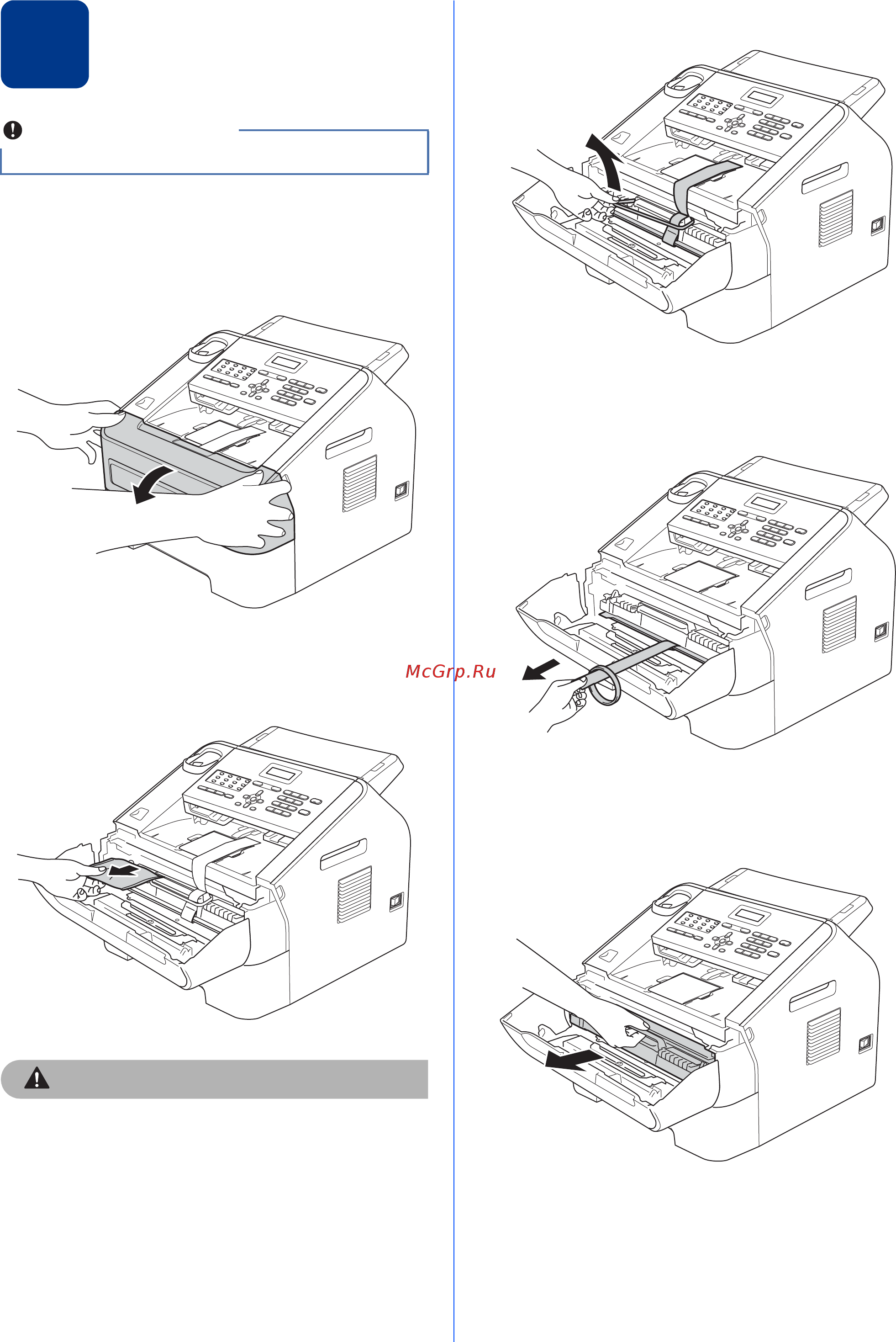 McGrp.Ru