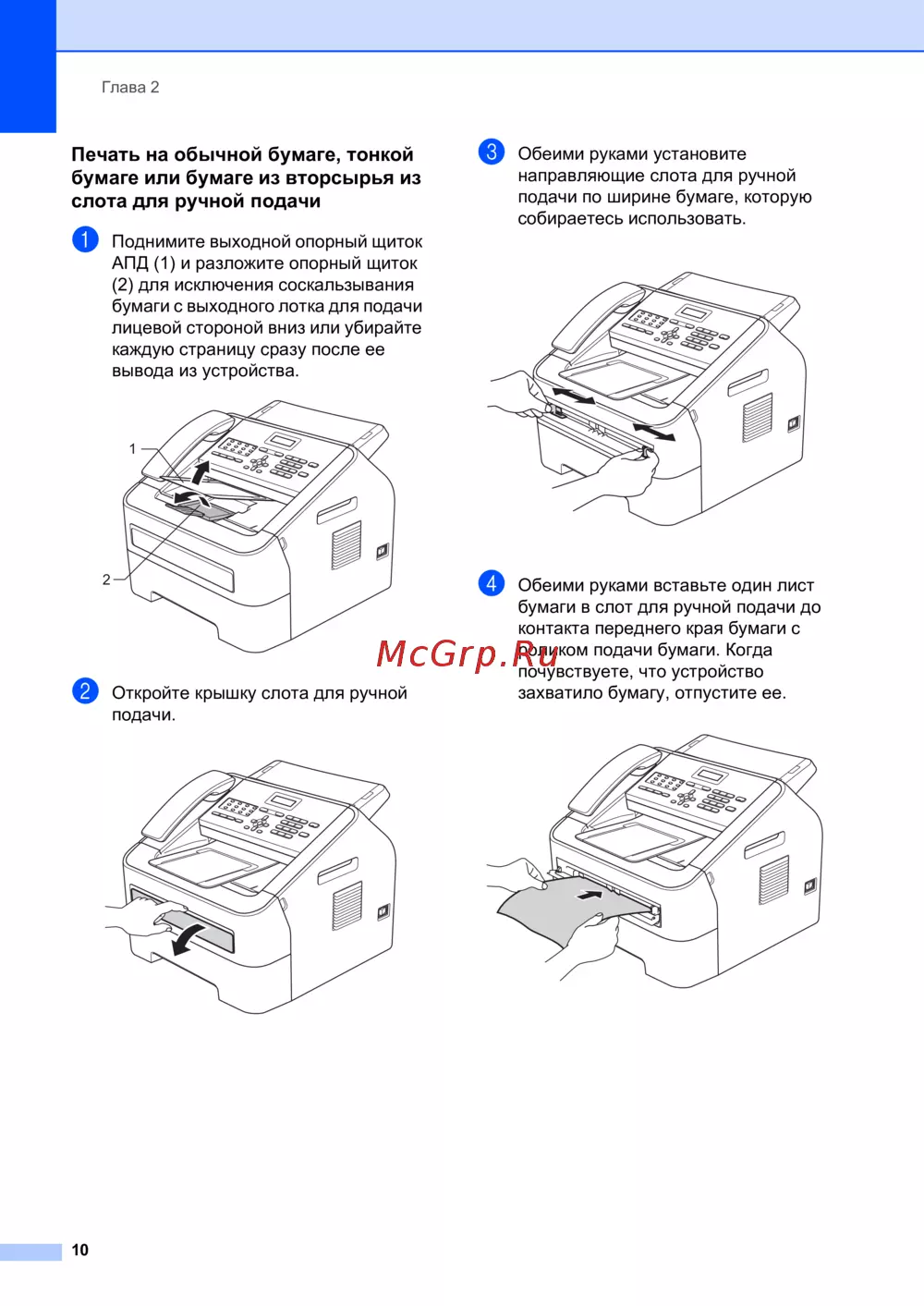 Глава 2

Печать на обычной бумаге, тонкой бумаге или бумаге из вторсырья из слота для ручной подачи

1 Поднимите выходной опорный щиток АПД (1) и разложите опорный щиток (2) для исключения соскальзывания бумаги с выходного лотка для подачи лицевой стороной вниз или убирайте каждую страницу сразу после ее вывода из устройства.

1

2

2 Откройте крышку слота для ручной подачи.

3 Обеими руками установите направляющие слота для ручной подачи по ширине бумаге, которую собираетесь использовать.

4 Обеими руками вставьте один лист бумаги в слот для ручной подачи до контакта переднего края бумаги с роликом подачи бумаги. Когда почувствуете, что устройство захватило бумагу, отпустите ее.

McGrp.Ru

10