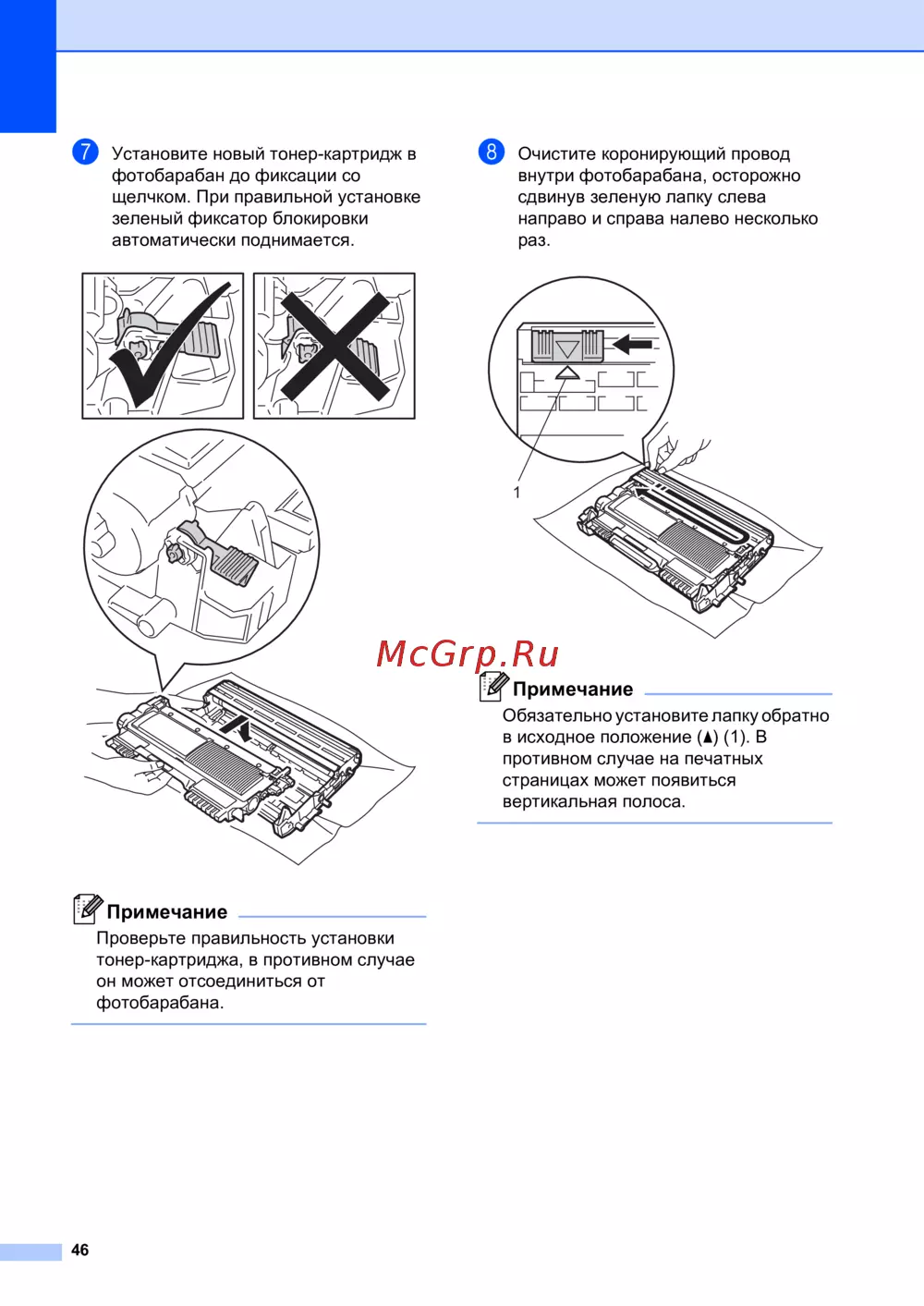 7 Установите новый тонер-картридж в фотобарабан до фиксации со щелчком. При правильной установке зеленый фиксатор блокировки автоматически поднимается.

Примечание

Проверьте правильность установки тонер-картриджа, в противном случае он может отсоединиться от фотобарабана.

8 Очистите коронирующий провод внутри фотобарабана, осторожно сдвинув зеленую лапку слева направо и справа налево несколько раз.

1

McGrp.Ru

Примечание

Обязательно установите лапку обратно в исходное положение (▲) (1). В противном случае на печатных страницах может появиться вертикальная полоса.

46