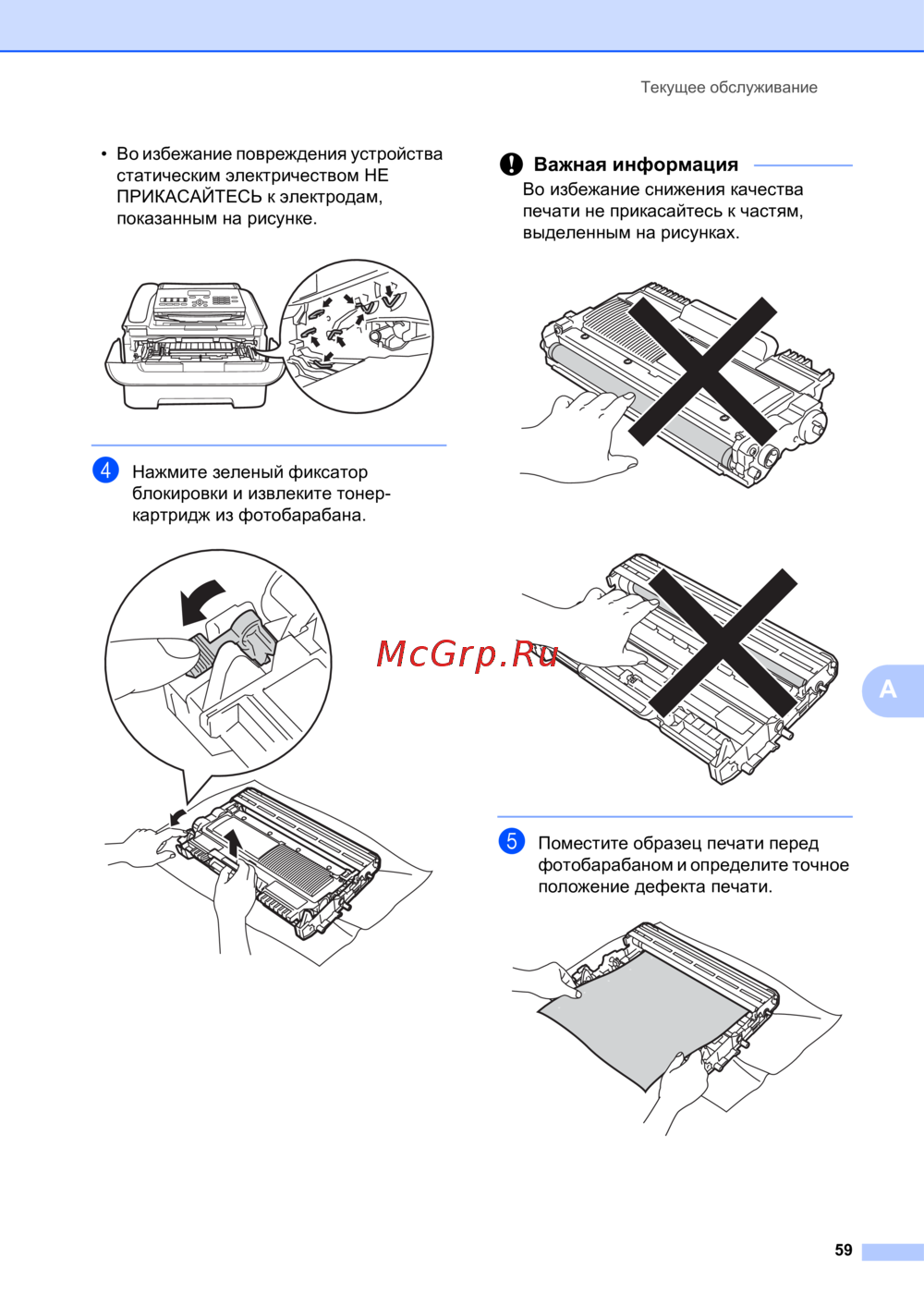 Текущее обслуживание

• Во избежание повреждения устройства статическим электричеством НЕ ПРИКАСАЙТЕСЬ к электродам, показанным на рисунке.

4 Нажмите зеленый фиксатор блокировки и извлеките тонер-картридж из фотобарабана.

Важная информация

Во избежание снижения качества печати не прикасайтесь к частям, выделенным на рисунках.

McGrp.Ru

A

5 Поместите образец печати перед фотобарабаном и определите точное положение дефекта печати.

59