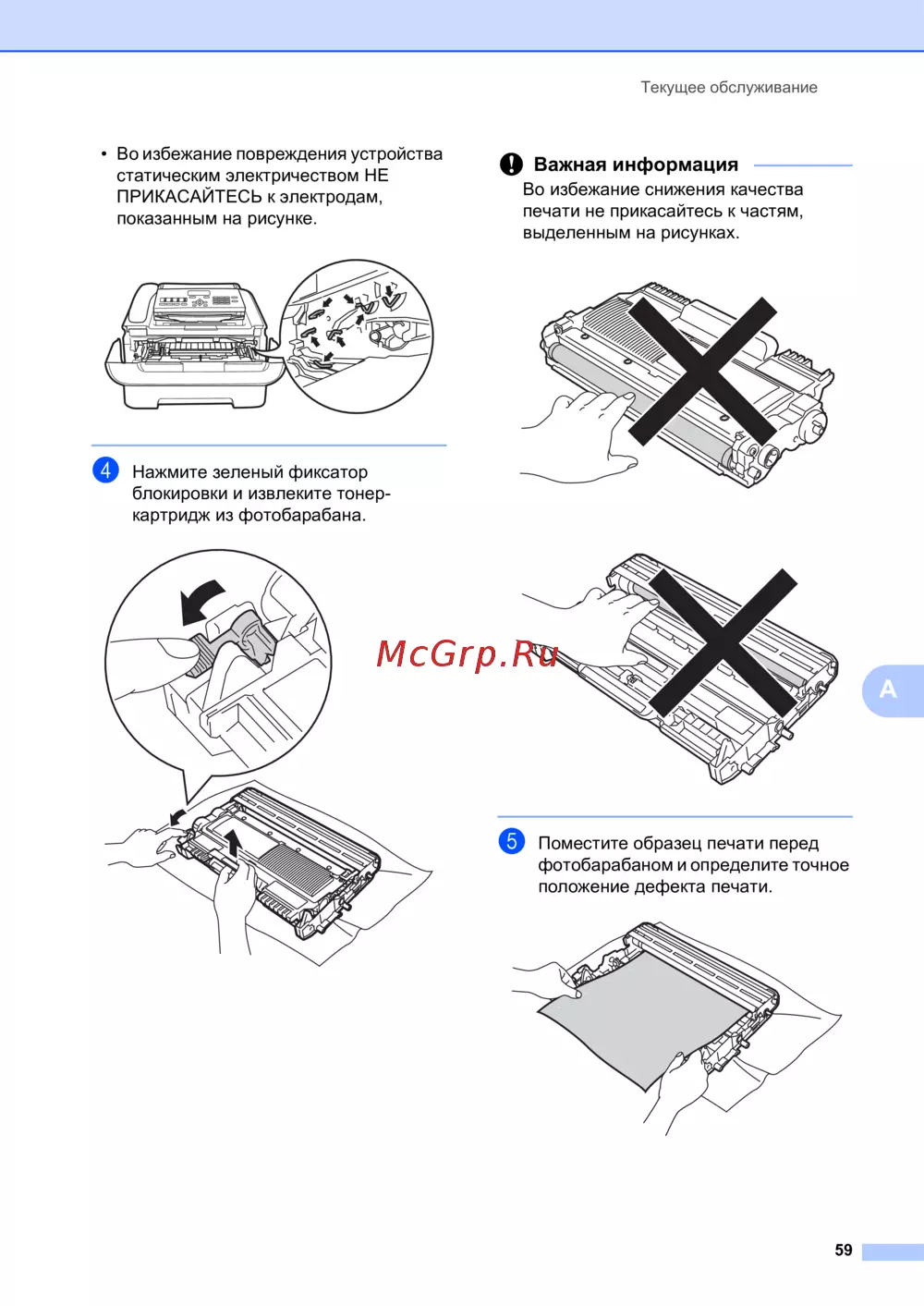 Текущее обслуживание

• Во избежание повреждения устройства статическим электричеством НЕ ПРИКАСАЙТЕСЬ к электродам, показанным на рисунке.

4 Нажмите зеленый фиксатор блокировки и извлеките тонер-картридж из фотобарабана.

Важная информация

Во избежание снижения качества печати не прикасайтесь к частям, выделенным на рисунках.

McGrp.Ru

A

5 Поместите образец печати перед фотобарабаном и определите точное положение дефекта печати.

59