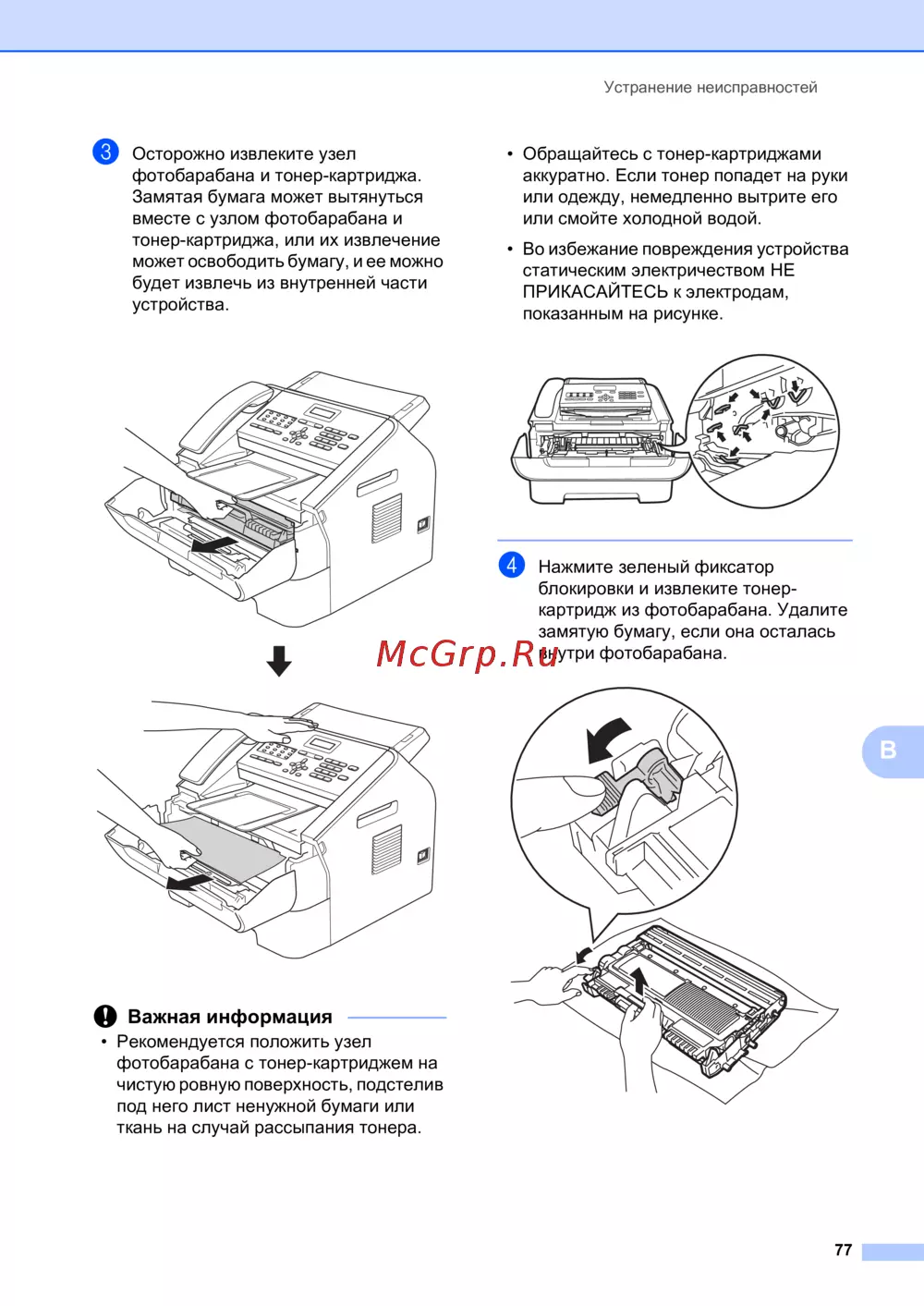 Устранение неисправностей

3 Осторожно извлеките узел фотобарабана и тонер-картриджа. Замятая бумага может вытянуться вместе с узлом фотобарабана и тонер-картриджа, или их извлечение может освободить бумагу, и ее можно будет извлечь из внутренней части устройства.

Важная информация

• Рекомендуется положить узел фотобарабана с тонер-картриджем на чистую ровную поверхность, подстелив под него лист ненужной бумаги или ткань на случай рассыпания тонера.

• Обращайтесь с тонер-картриджами аккуратно. Если тонер попадет на руки или одежду, немедленно вытрите его или смойте холодной водой.

• Во избежание повреждения устройства статическим электричеством НЕ ПРИКАСАЙТЕСЬ к электродам, показанным на рисунке.

4 Нажмите зеленый фиксатор блокировки и извлеките тонер-картридж из фотобарабана. Удалите замятую бумагу, если она осталась внутри фотобарабана.

McGrp.Ru

B

77