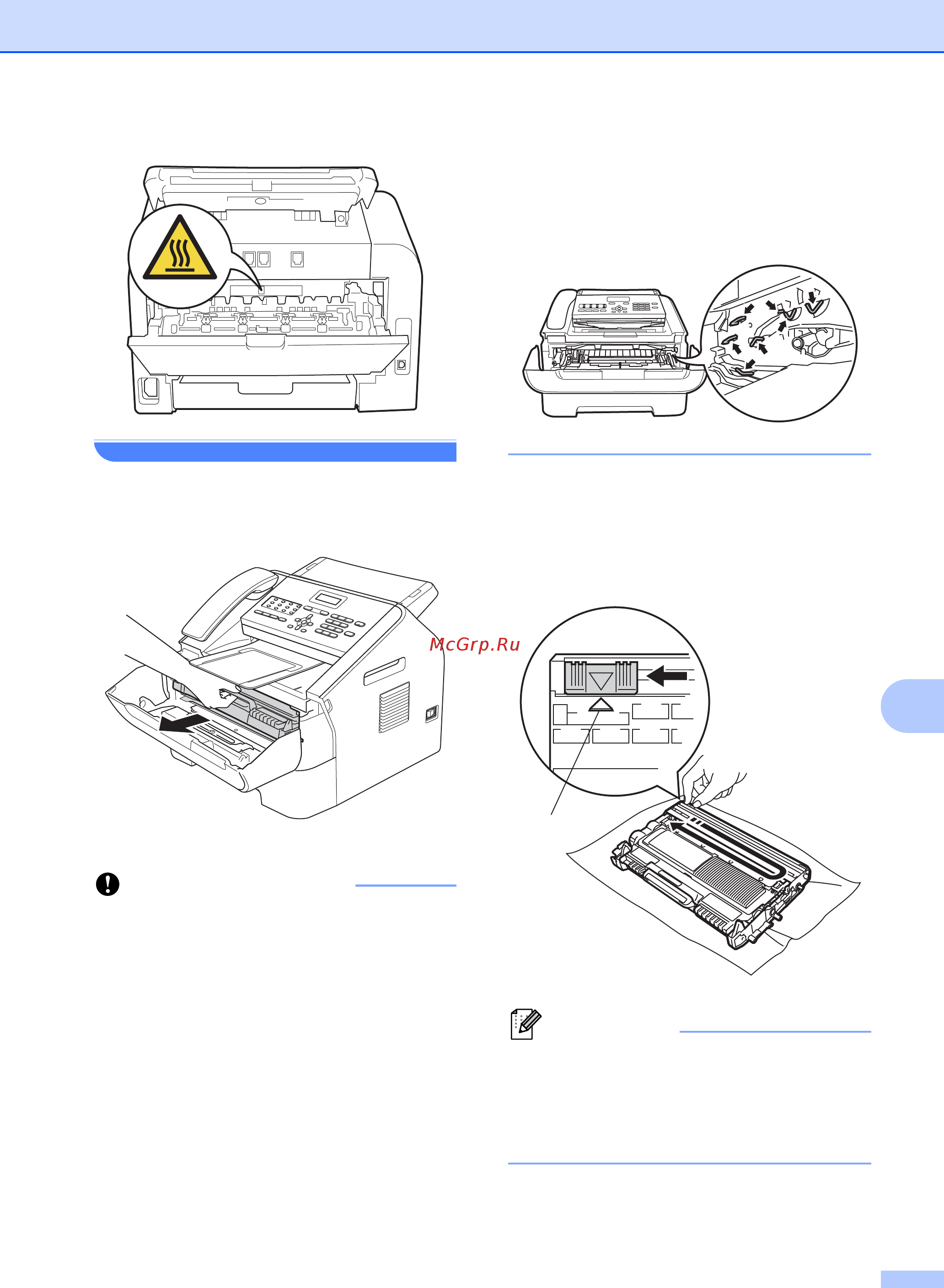 McGrp.Ru