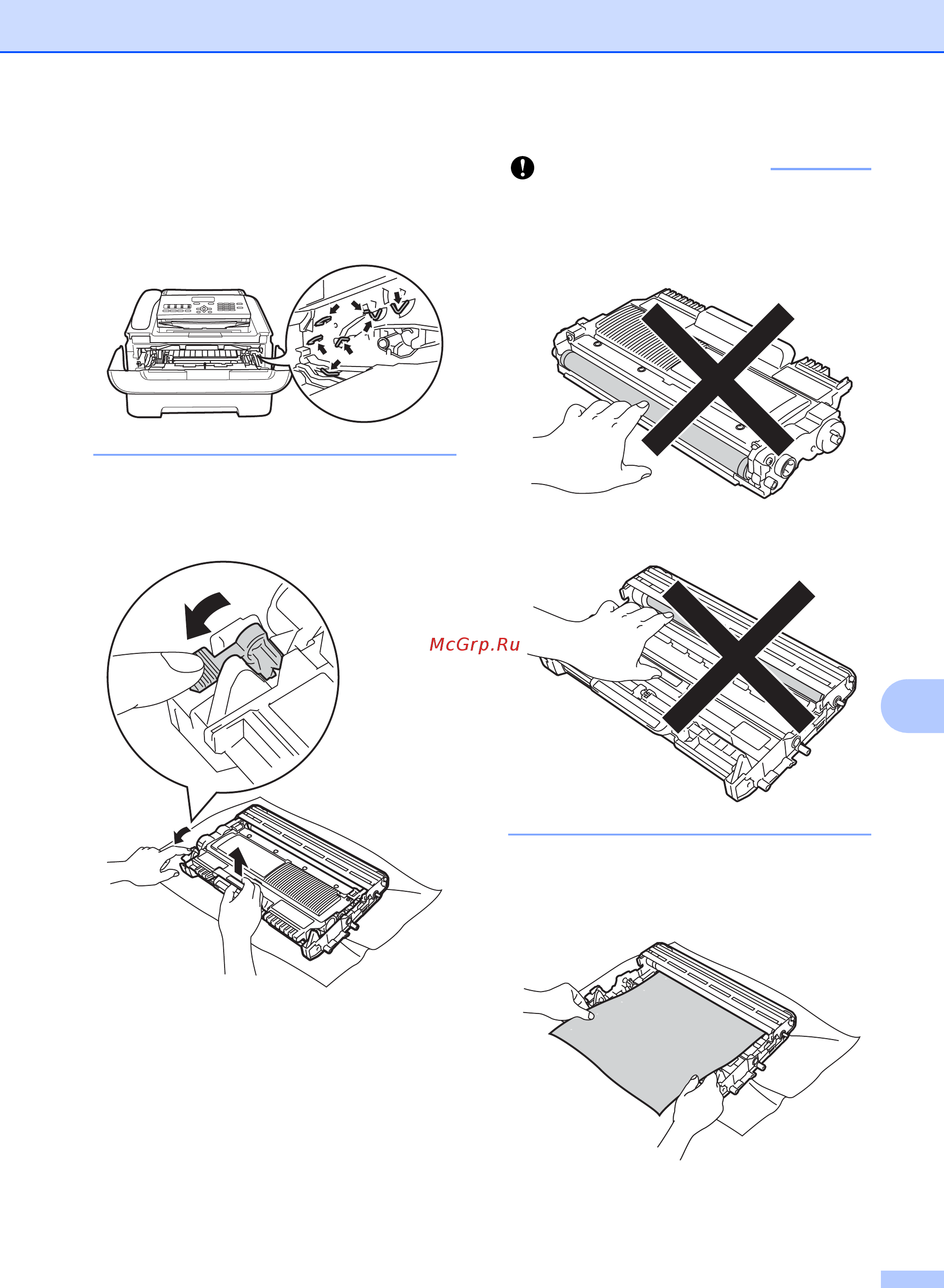 McGrp.Ru