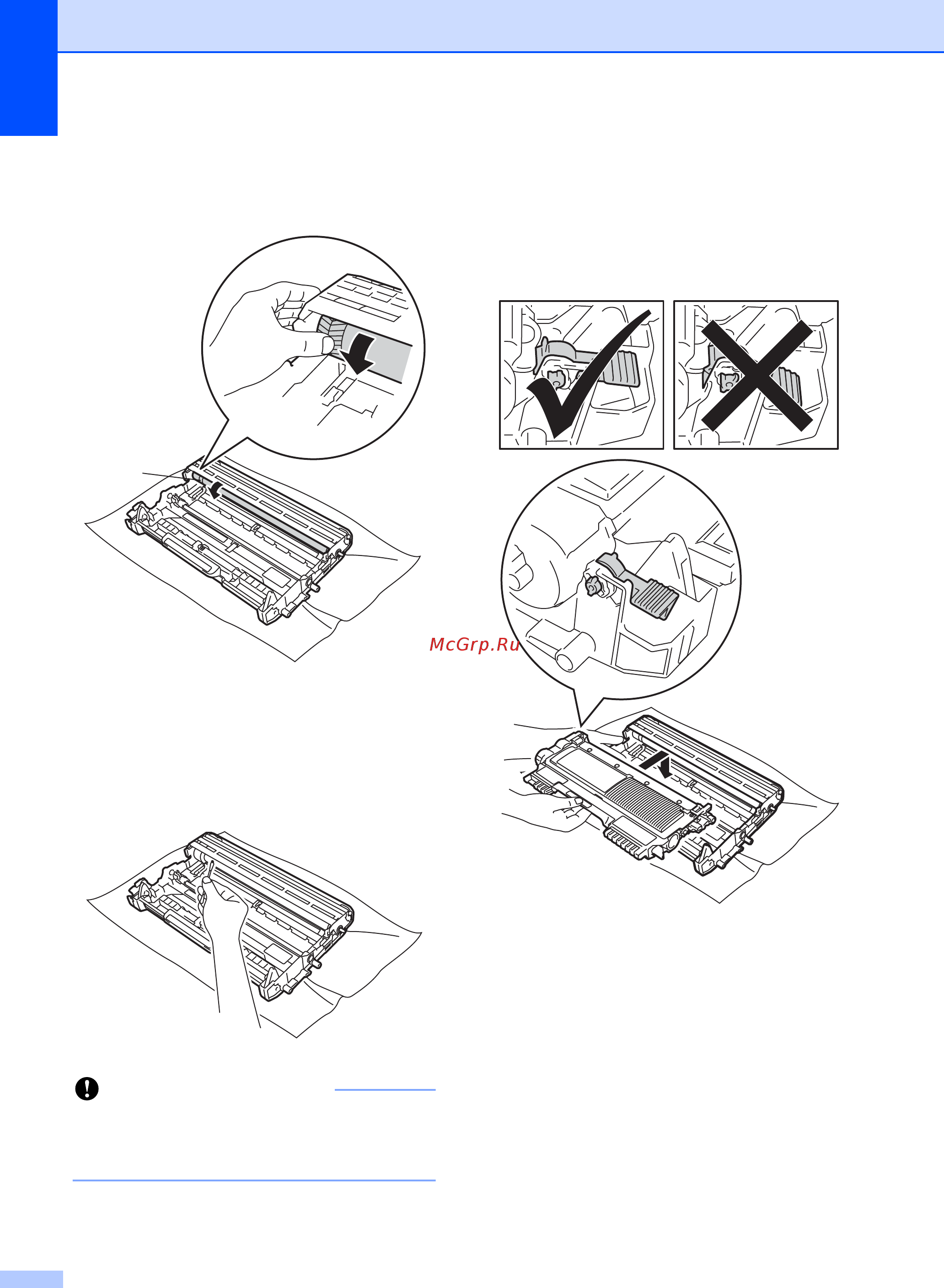 McGrp.Ru