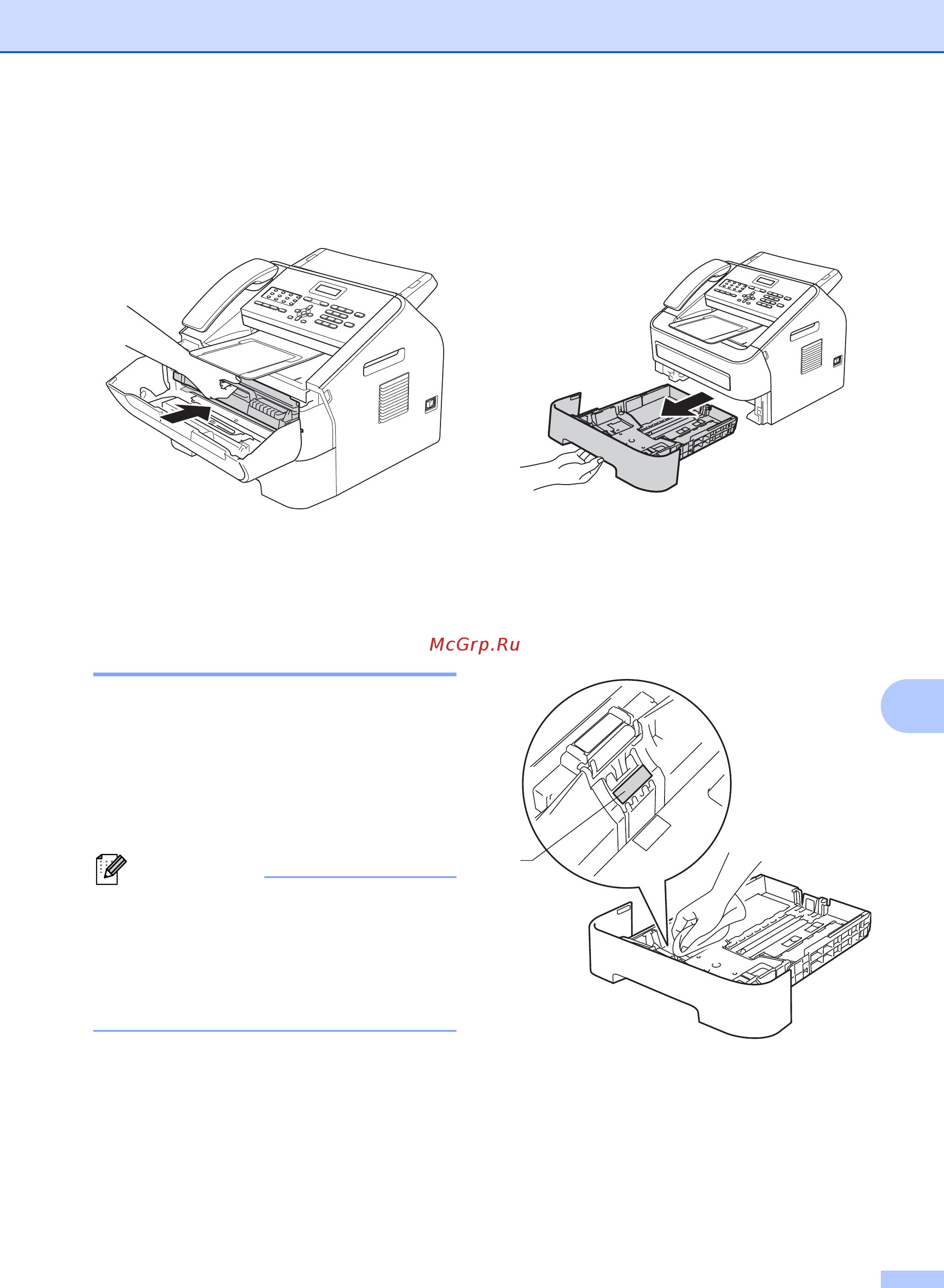 McGrp.Ru