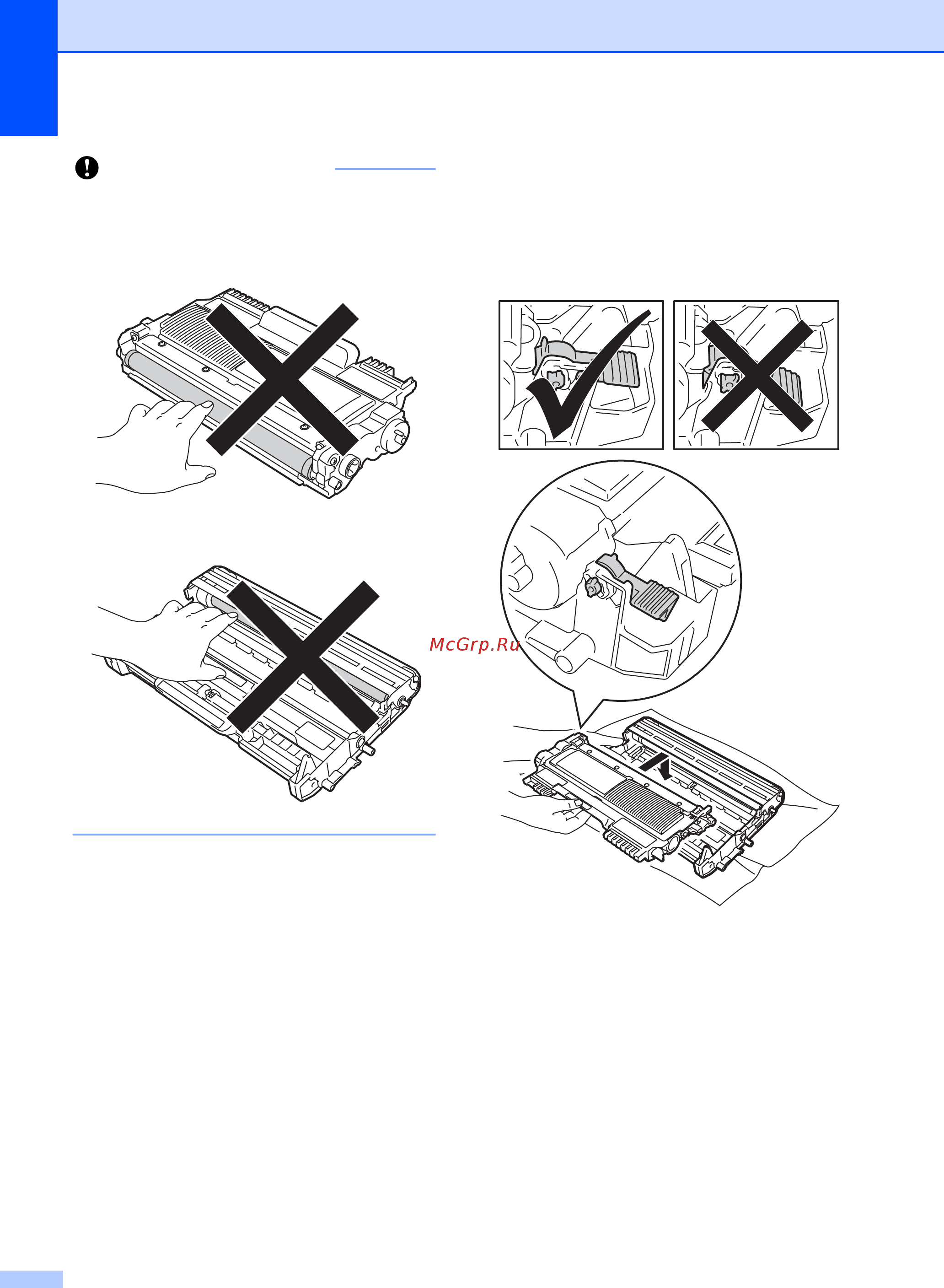 McGrp.Ru