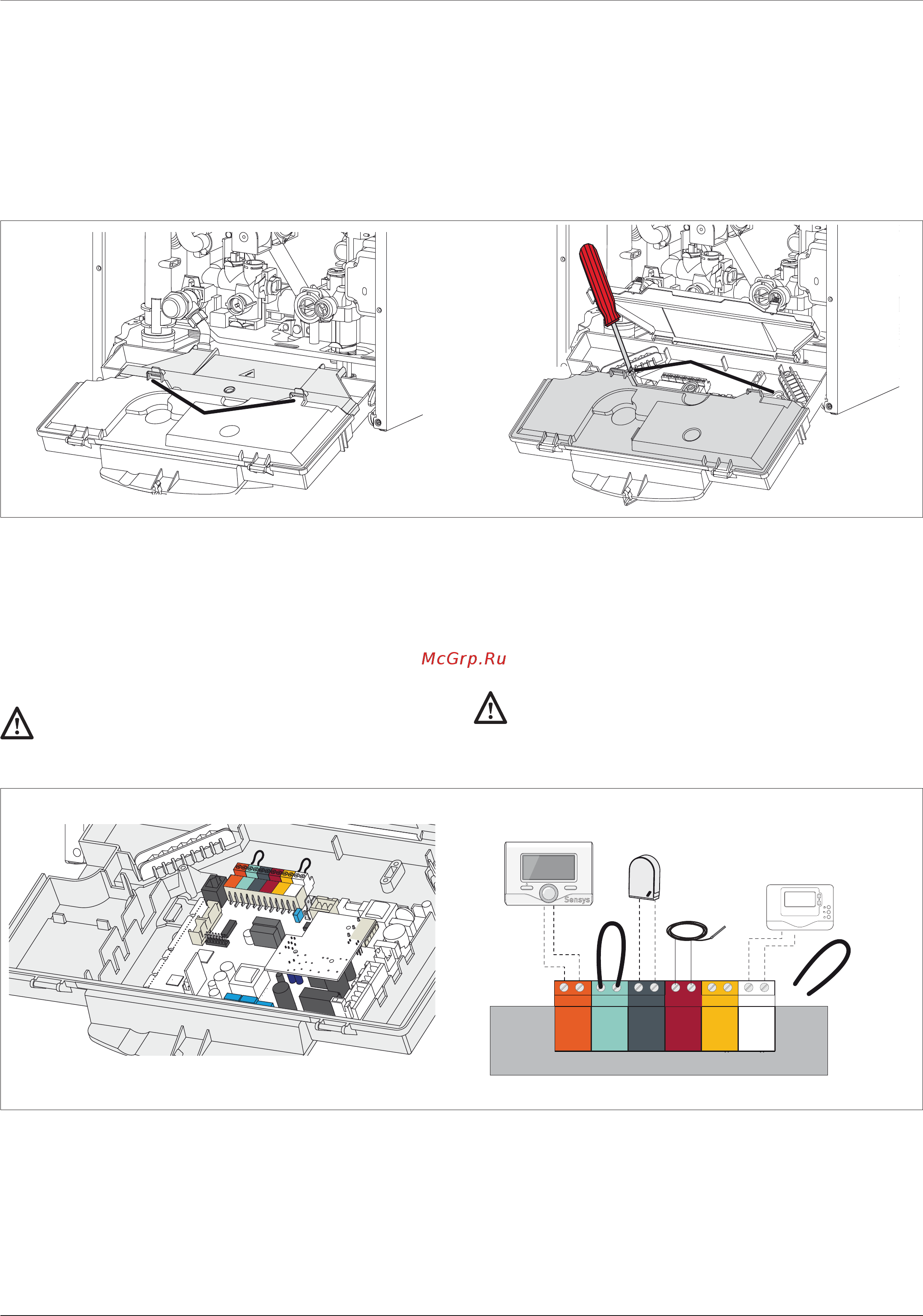 McGrp.Ru

Sensys