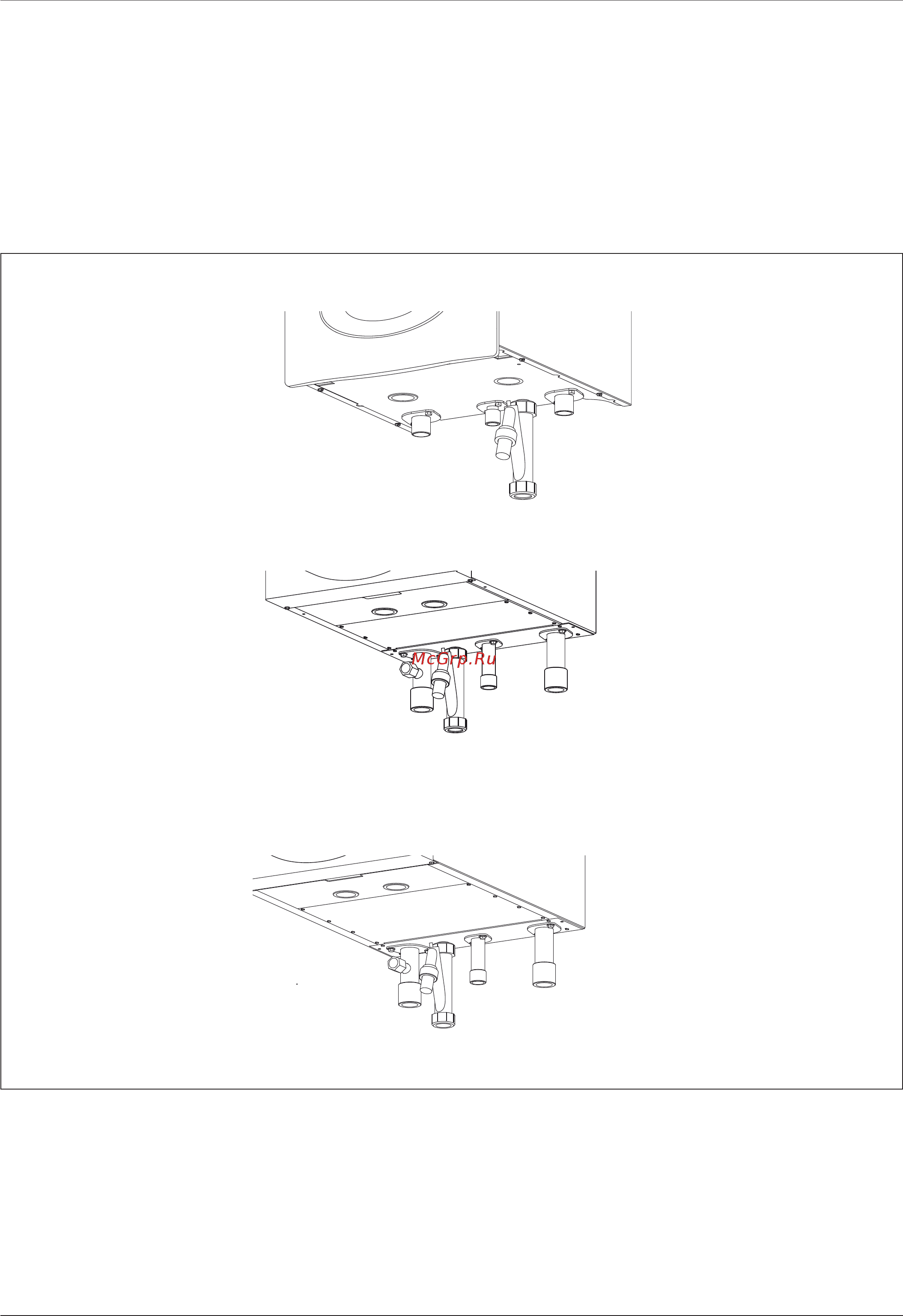 McGrp.Ru