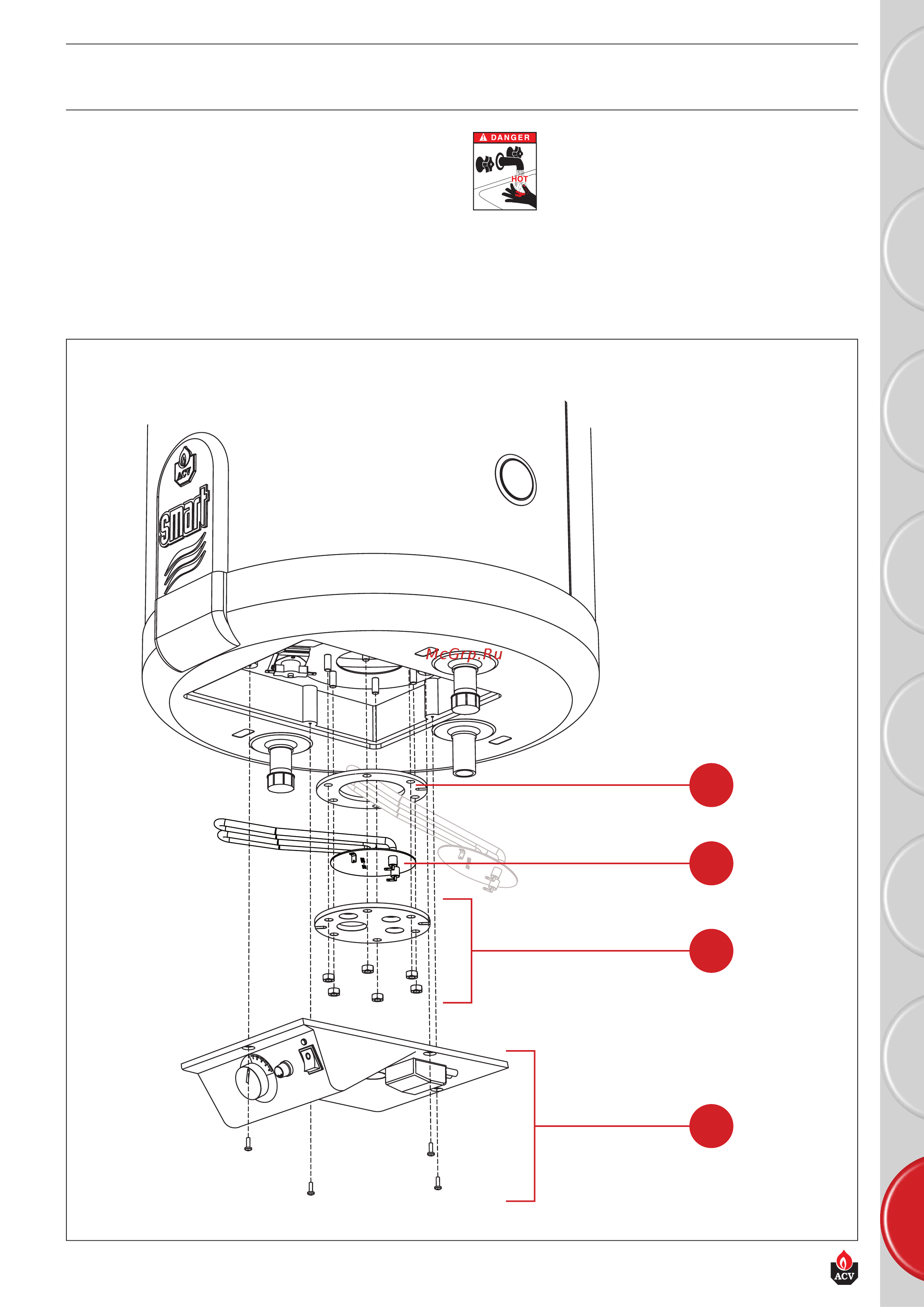 DANGER

HOT

ACV

smart

McGrp.Ru

ACV