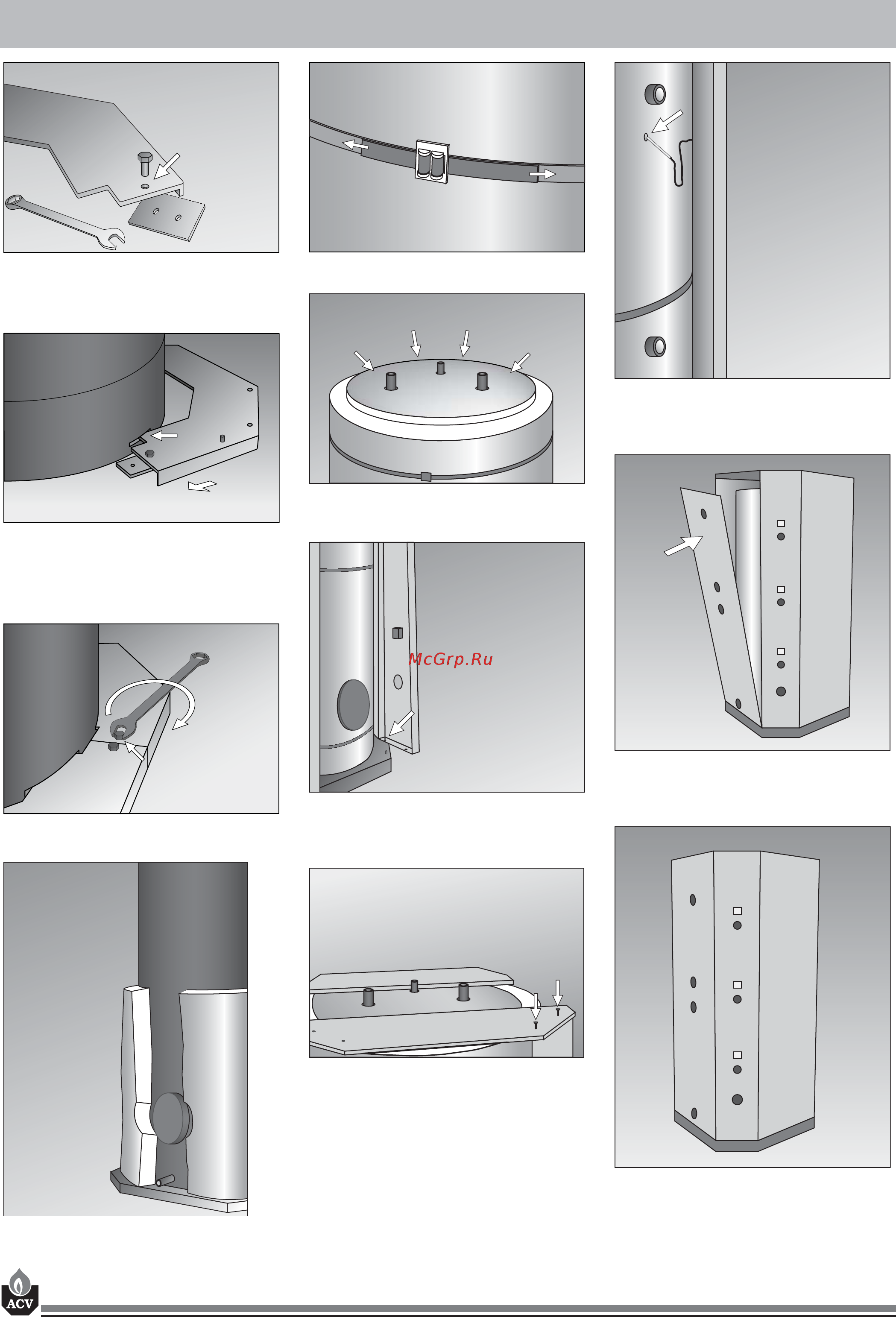 McGrp.Ru

ACV