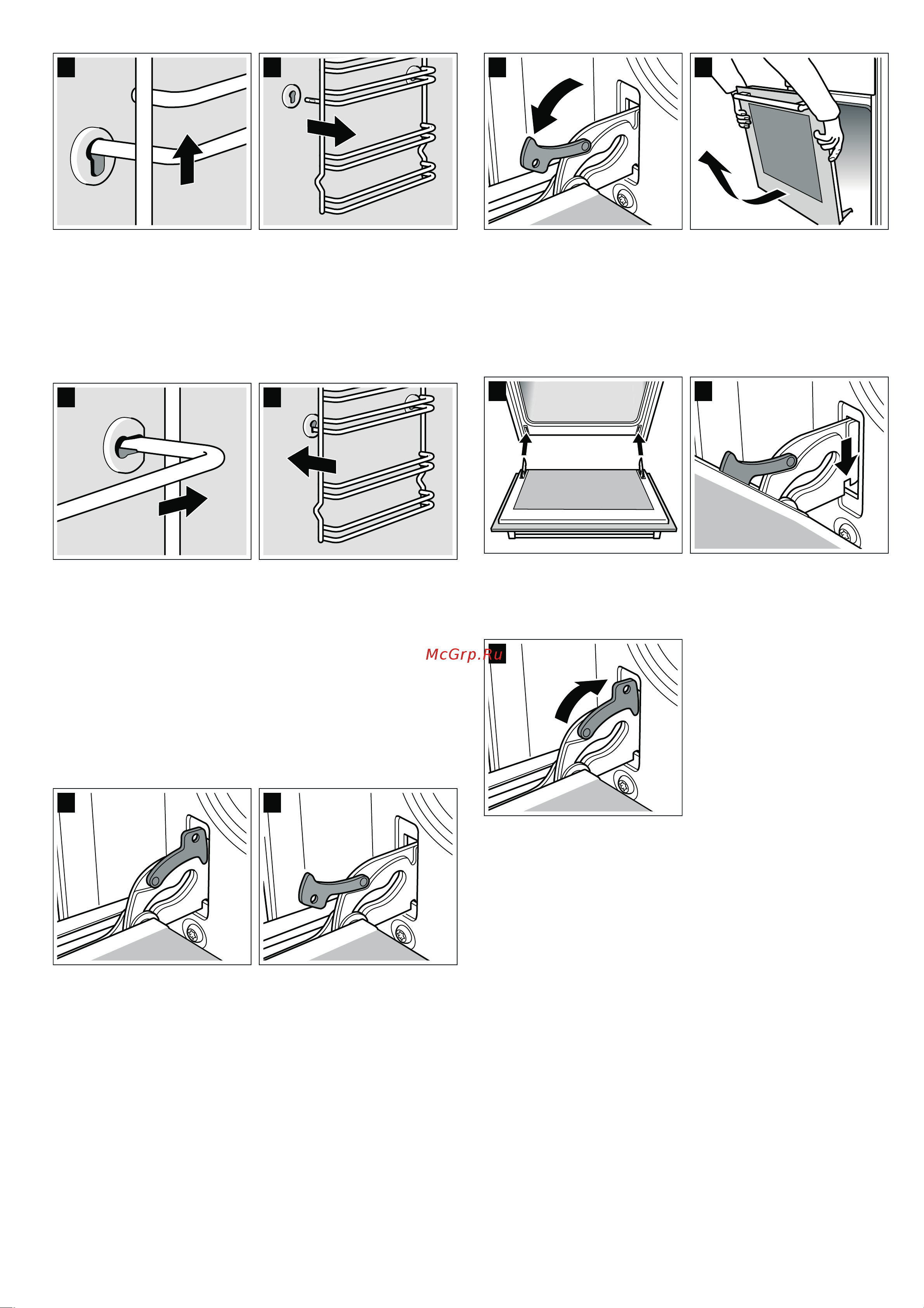 McGrp.Ru