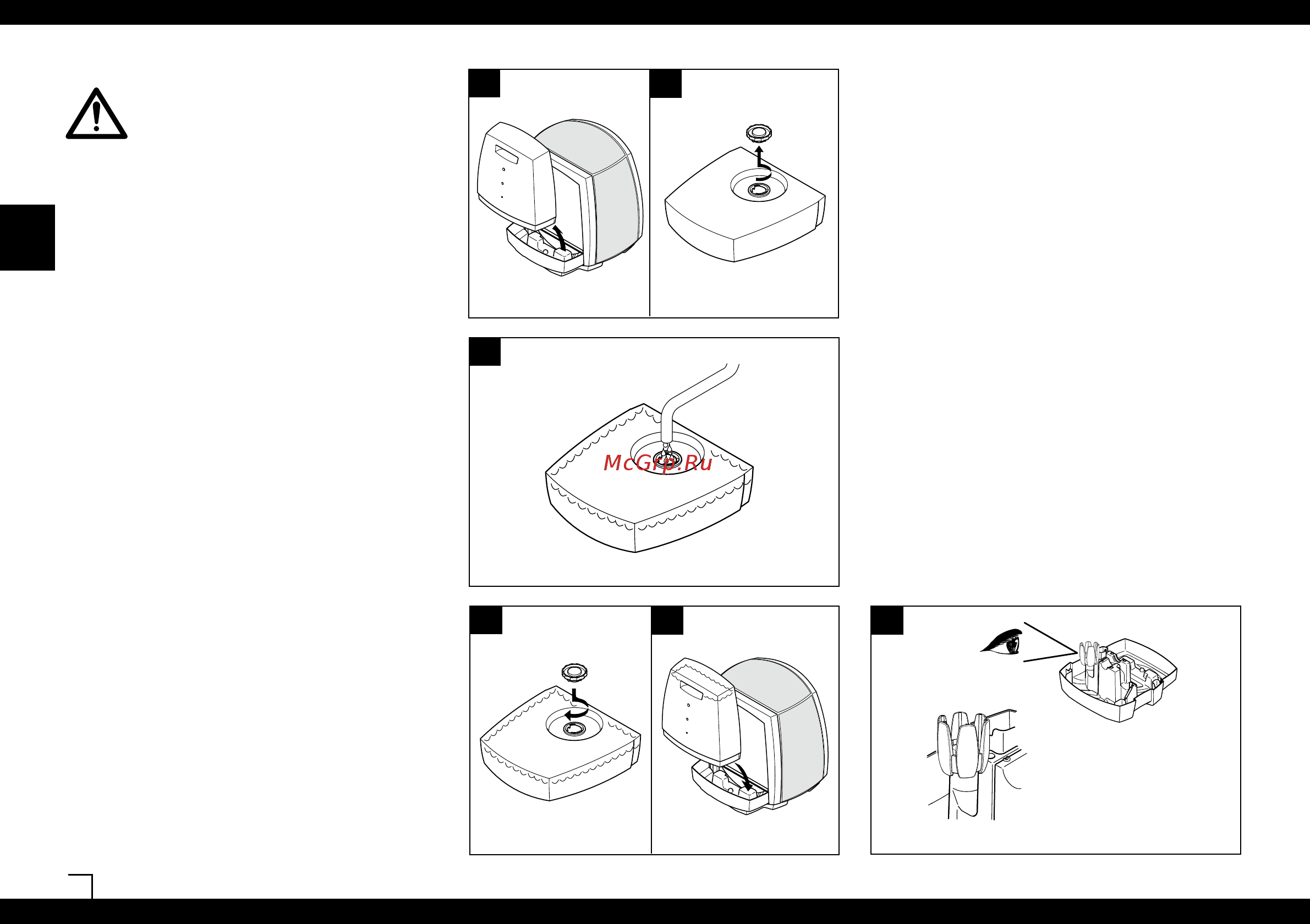 McGrp.Ru