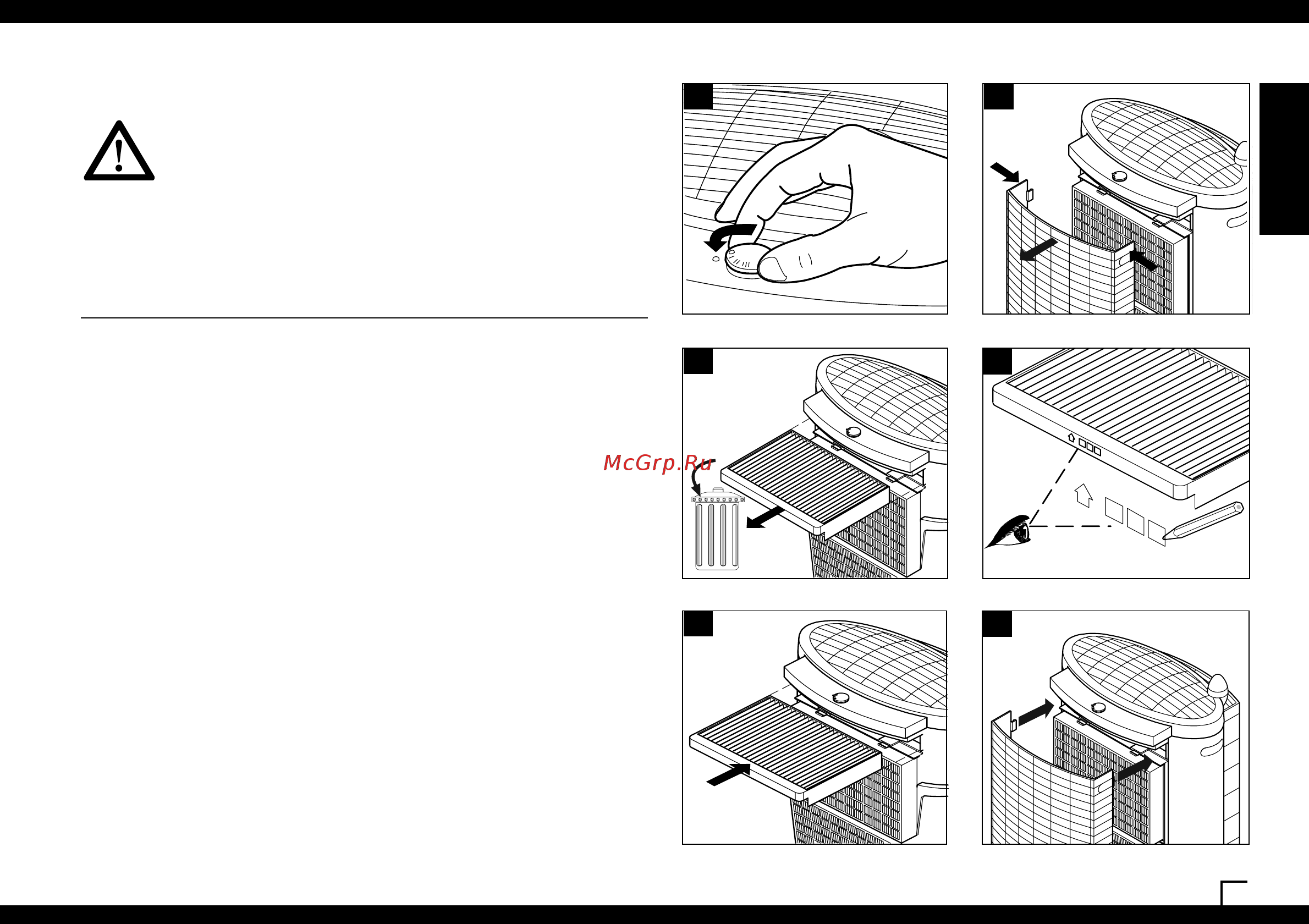 McGrp.Ru