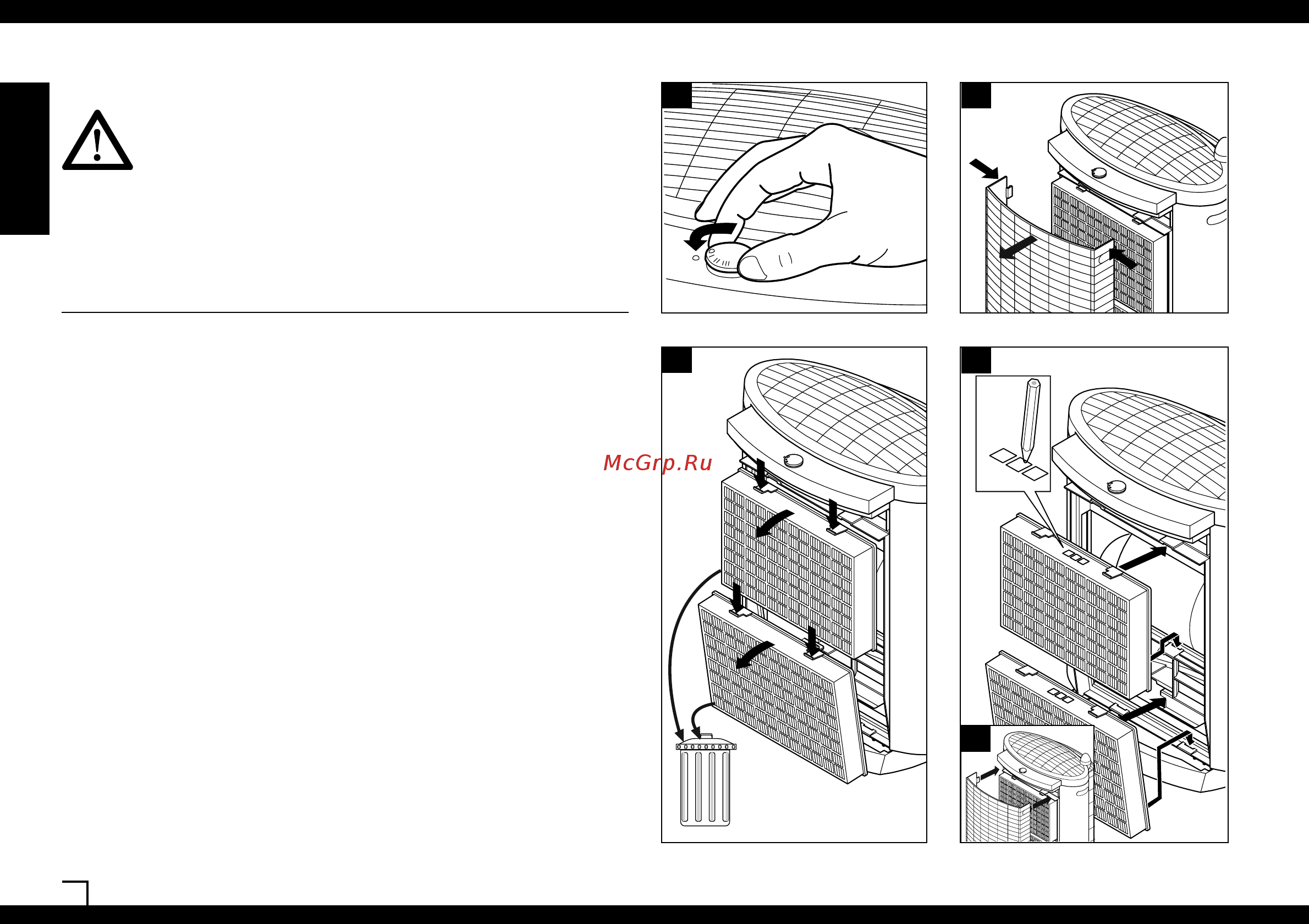 McGrp.Ru