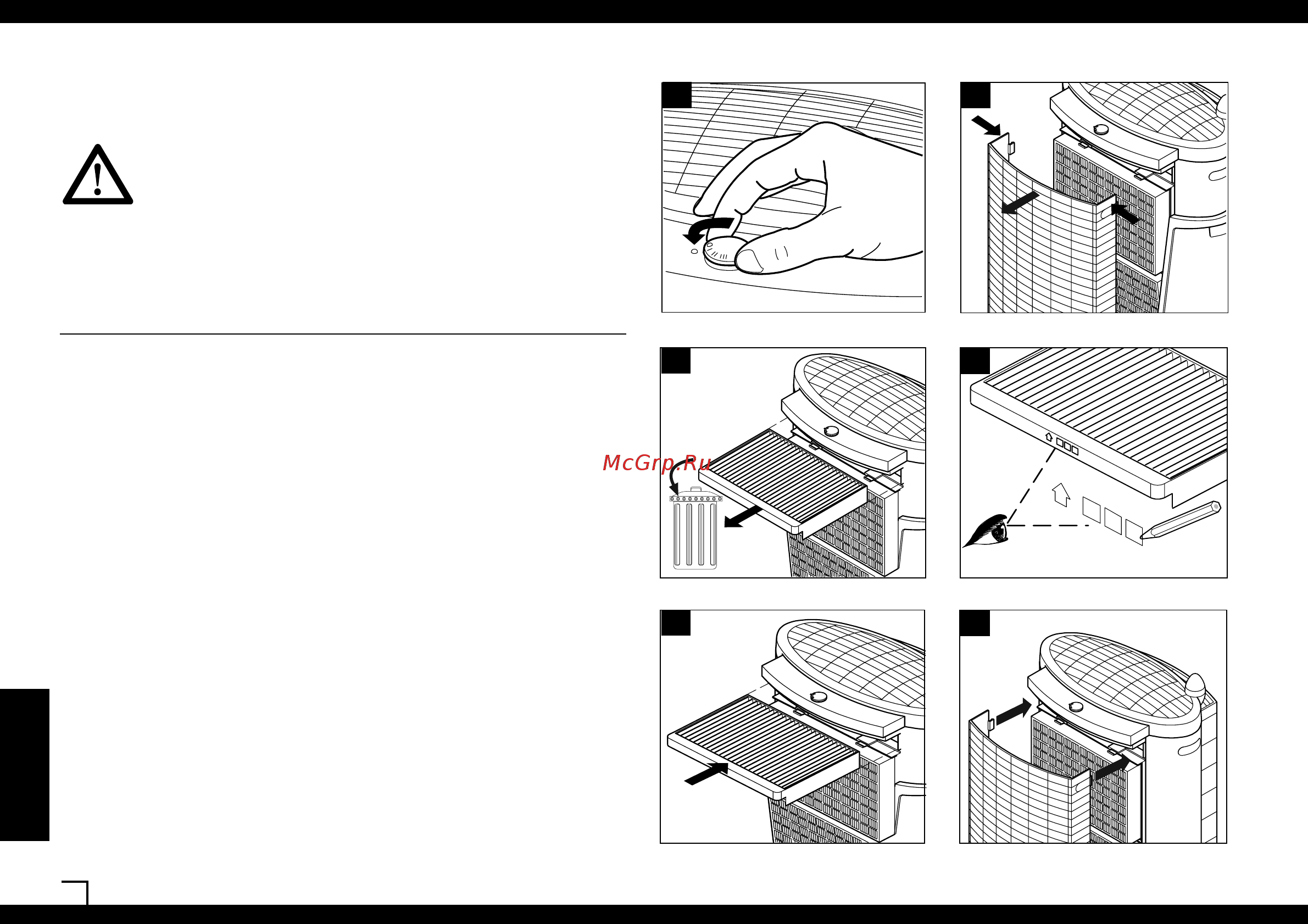 McGrp.Ru