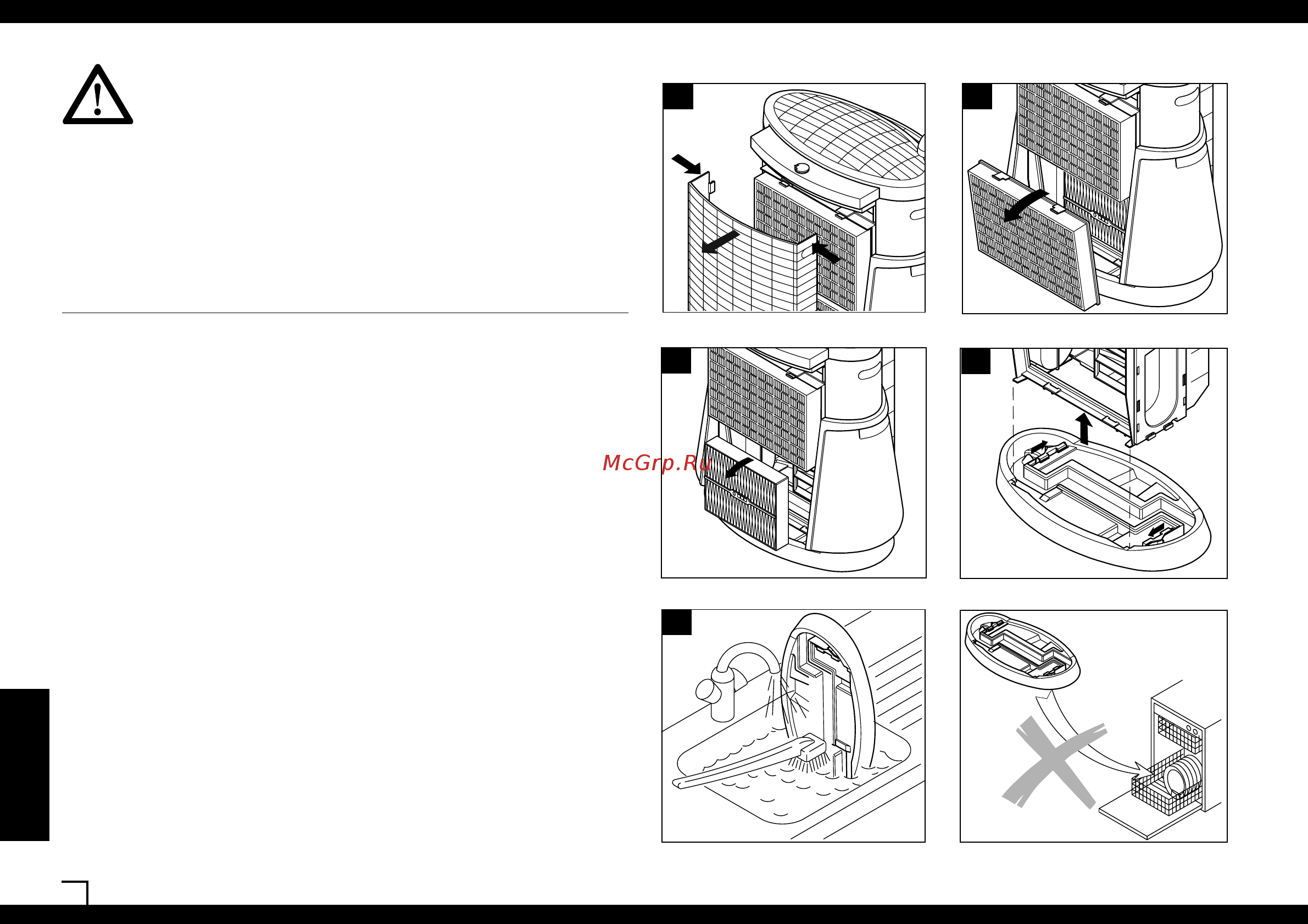 McGrp.Ru