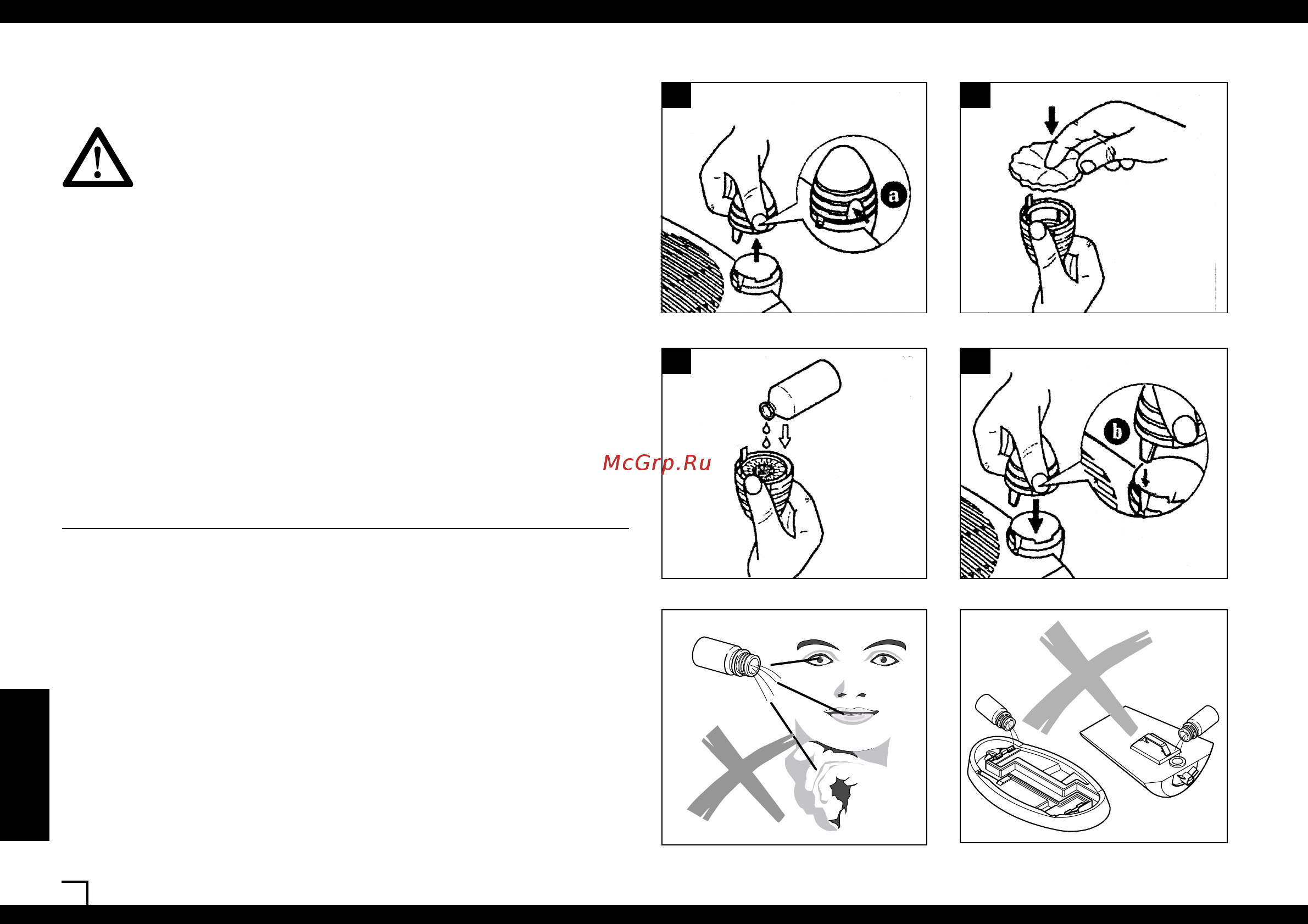 a

b

McGrp.Ru