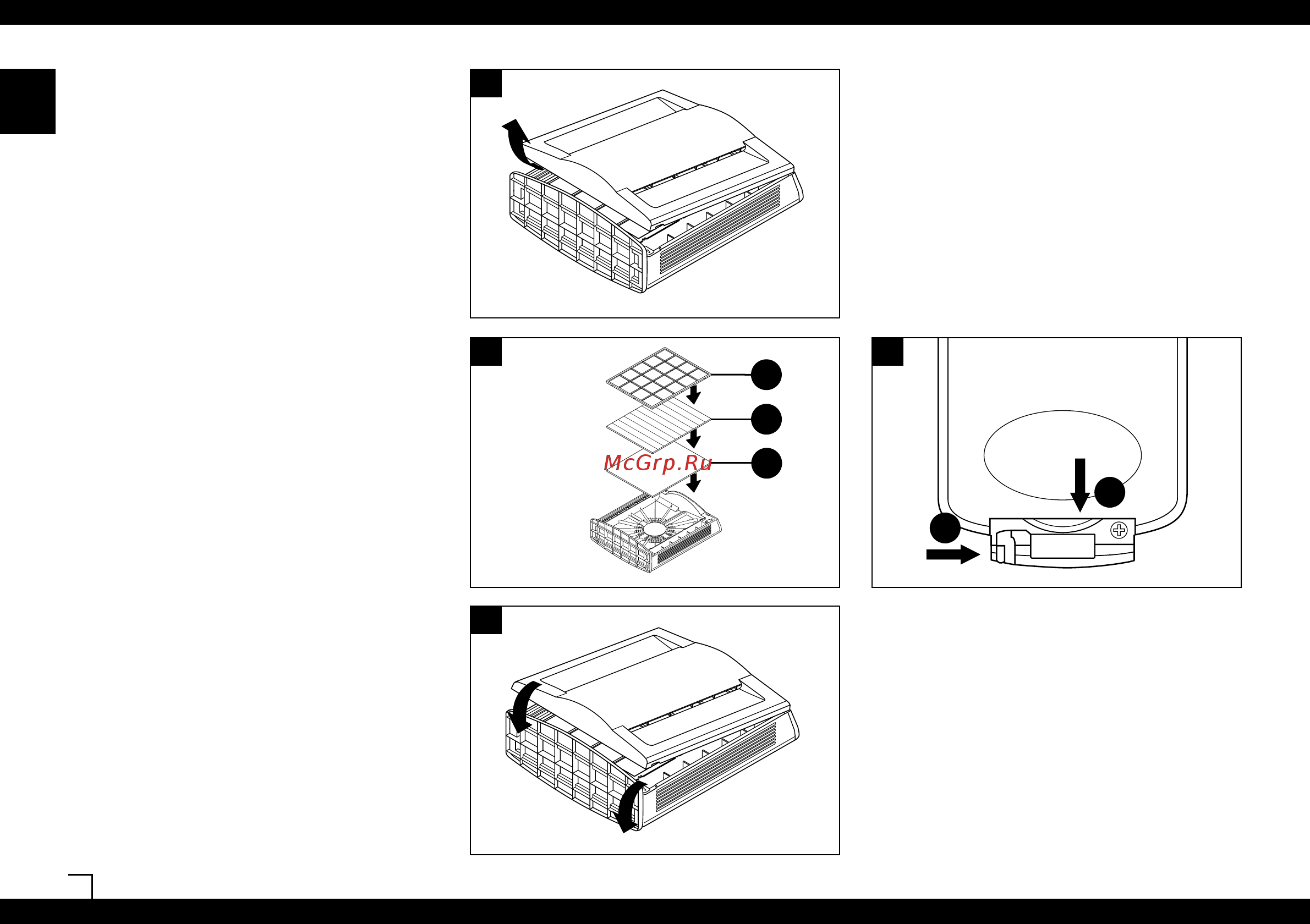 McGrp.Ru