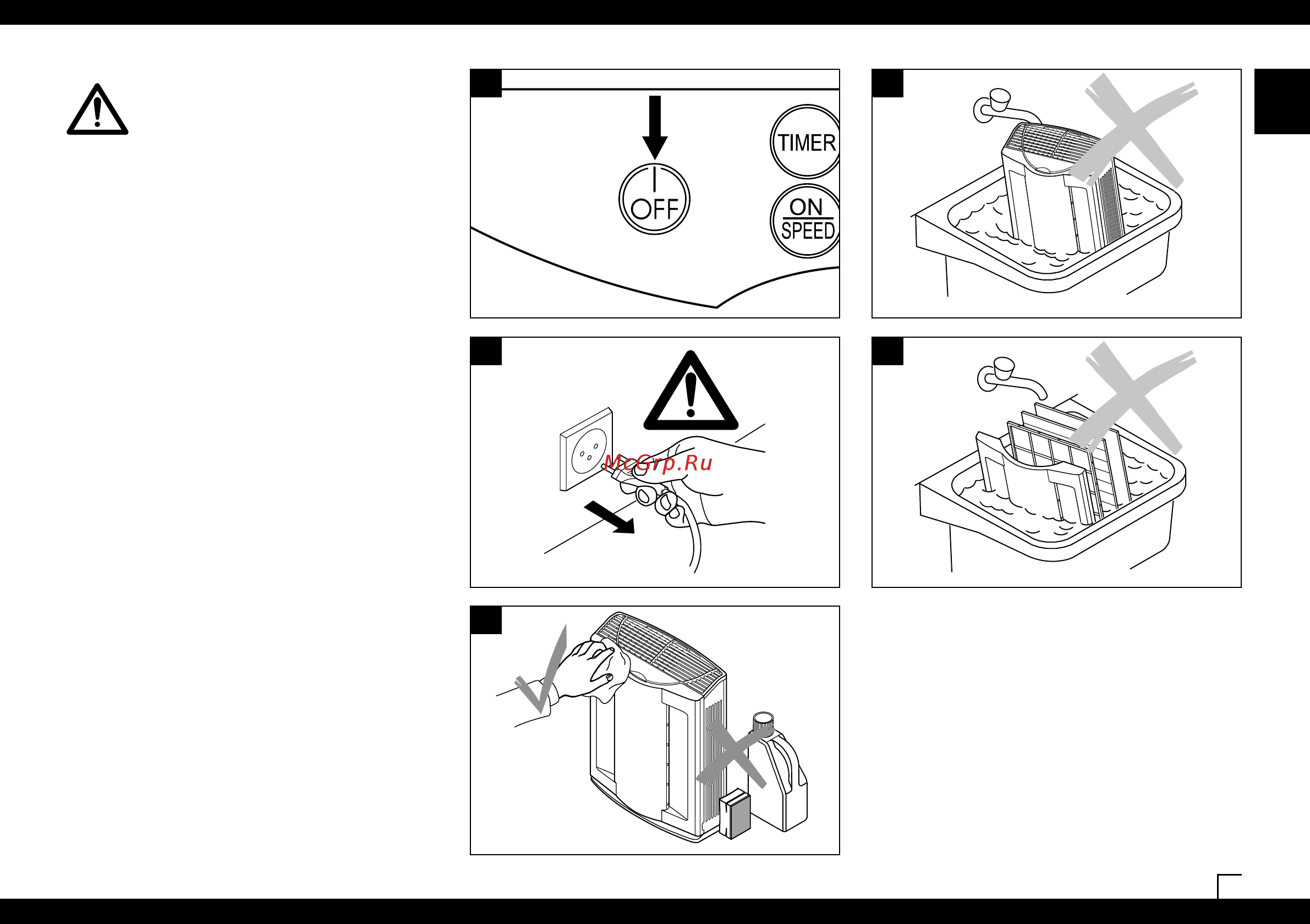 OFF

TIMER

ON
SPEED

McGrp.Ru