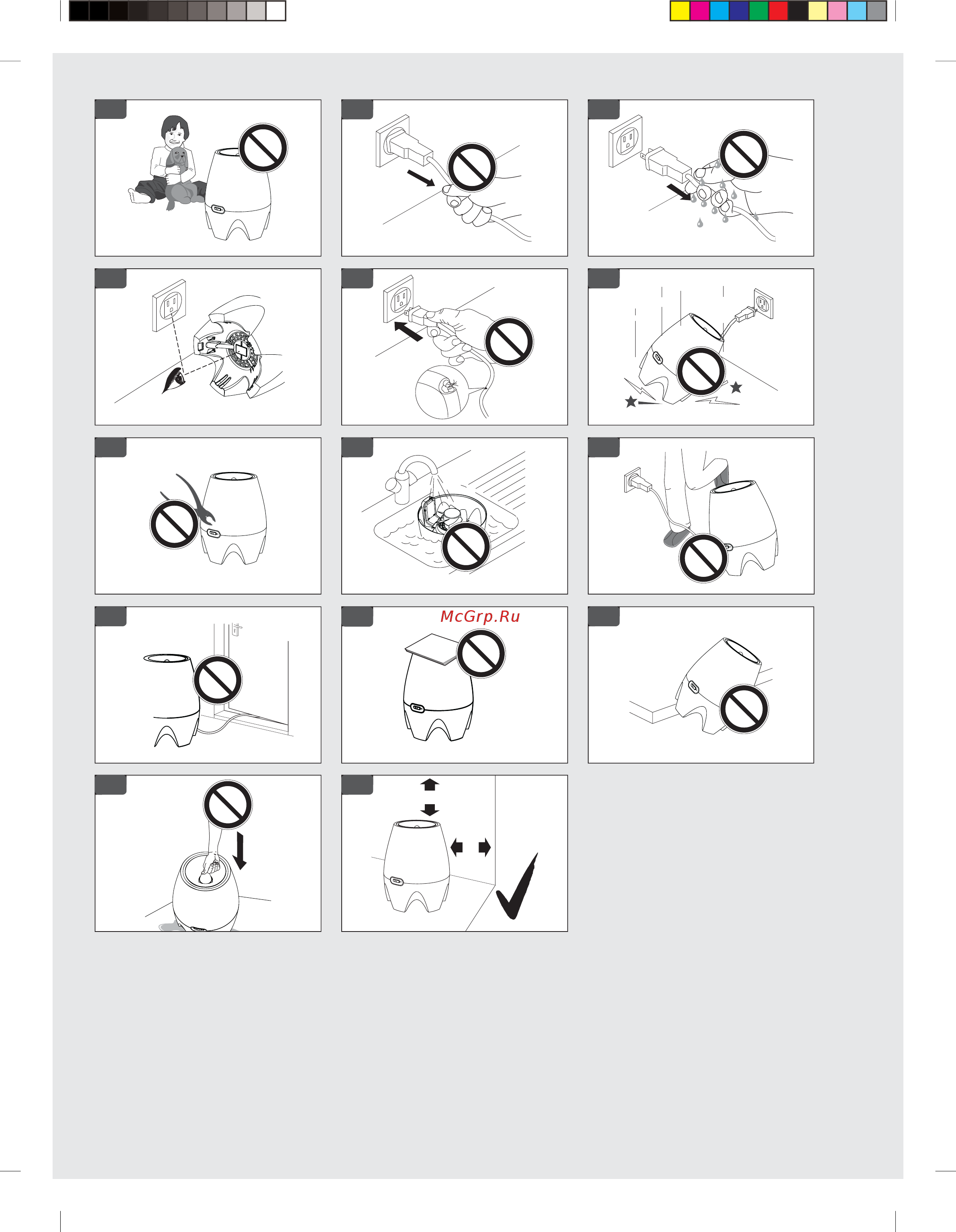 McGrp.Ru