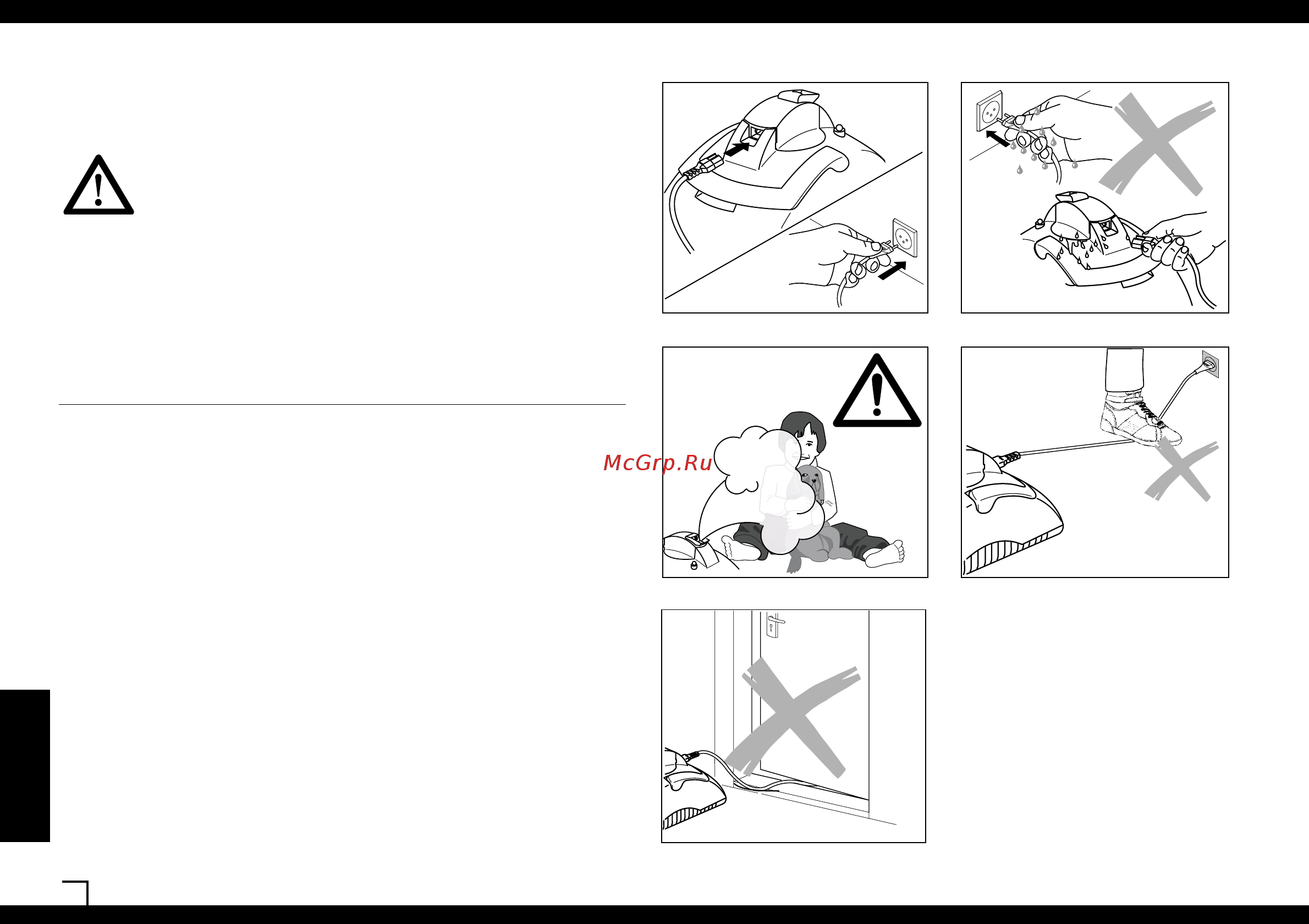 McGrp.Ru