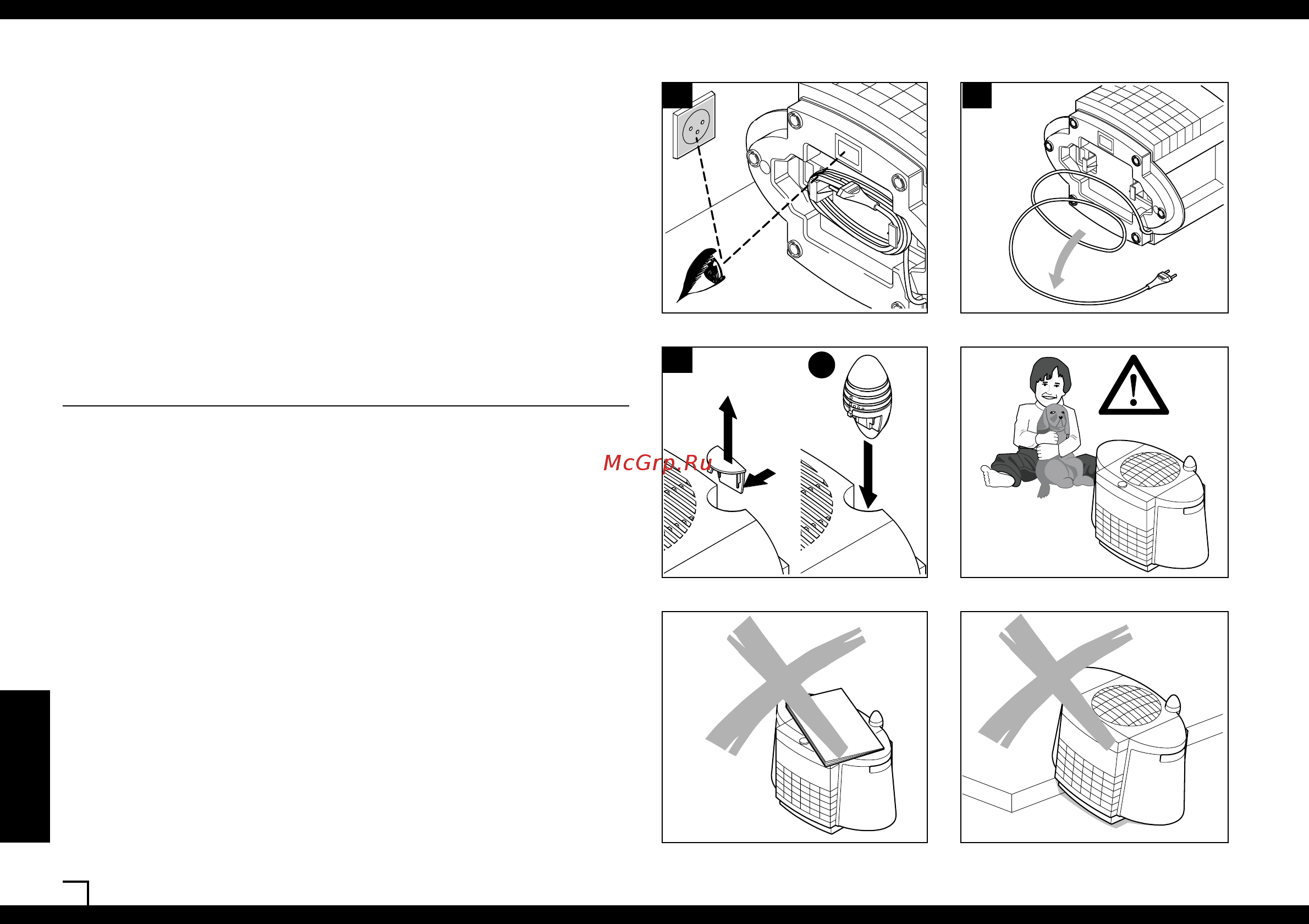 McGrp.Ru